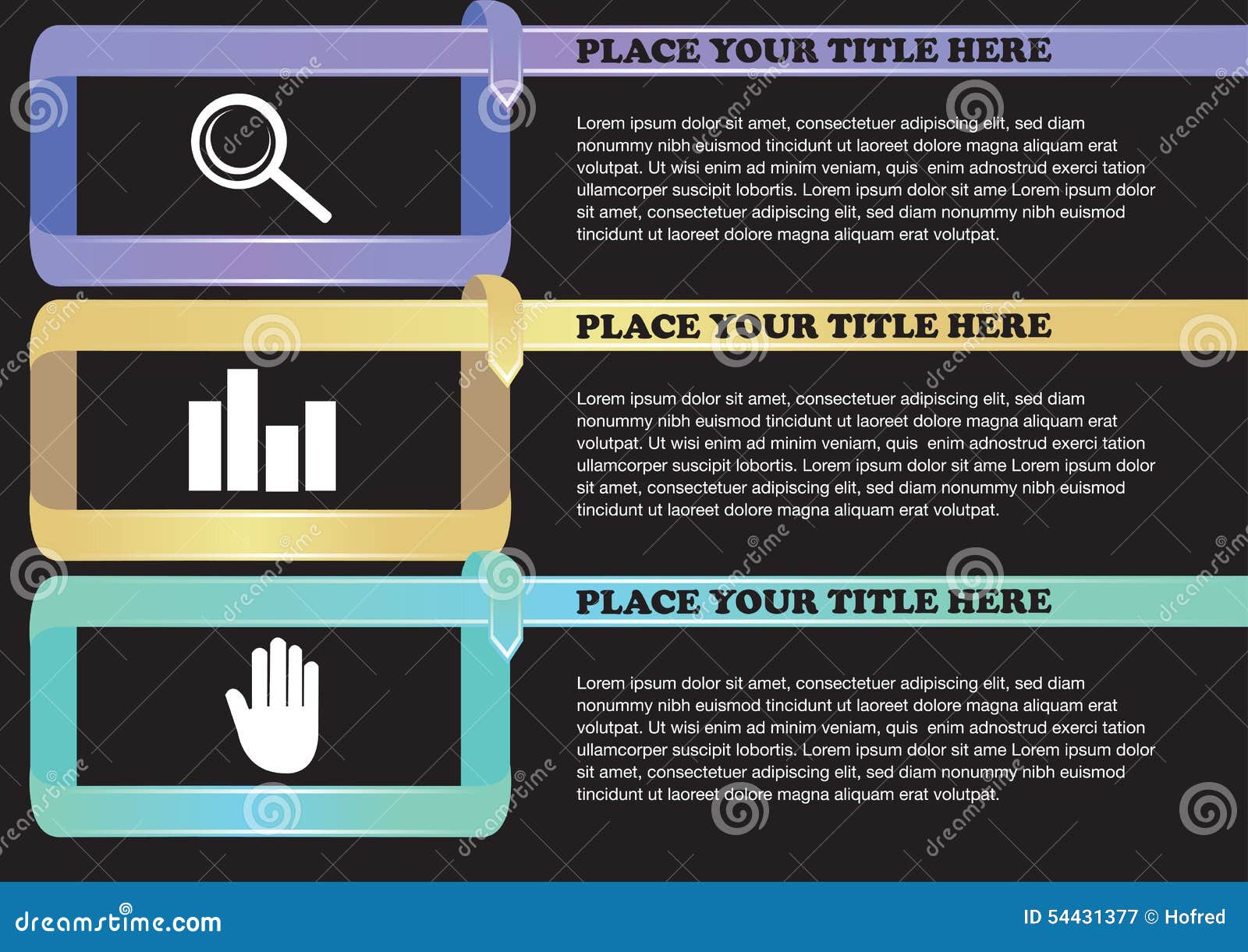 PLACE YOUR TITLE HERE

Lorem ipsum dolor sit amet, consectetuer adipiscing elit, sed diam nonummy nibh euismod tincidunt ut laoreet dolore magna aliquam erat volutpat. Ut wisi enim ad minim veniam, quis enim adnostrud exerci tation ullamcorper suscipit lobortis. Lorem ipsum dolor sit ame Lorem ipsum dolor sit amet, consectetuer adipiscing elit, sed diam nonummy nibh euismod tincidunt ut laoreet dolore magna aliquam erat volutpat.

PLACE YOUR TITLE HERE

Lorem ipsum dolor sit amet, consectetuer adipiscing elit, sed diam nonummy nibh euismod tincidunt ut laoreet dolore magna aliquam erat volutpat. Ut wisi enim ad minim veniam, quis enim adnostrud exerci tation ullamcorper suscipit lobortis. Lorem ipsum dolor sit ame Lorem ipsum dolor sit amet, consectetuer adipiscing elit, sed diam nonummy nibh euismod tincidunt ut laoreet dolore magna aliquam erat volutpat.

PLACE YOUR TITLE HERE

Lorem ipsum dolor sit amet, consectetuer adipiscing elit, sed diam nonummy nibh euismod tincidunt ut laoreet dolore magna aliquam erat volutpat. Ut wisi enim ad minim veniam, quis enim adnostrud exerci tation ullamcorper suscipit lobortis. Lorem ipsum dolor sit ame Lorem ipsum dolor sit amet, consectetuer adipiscing elit, sed diam nonummy nibh euismod tincidunt ut laoreet dolore magna aliquam erat volutpat.

dreamstime.com

ID 54431377 © Hofred