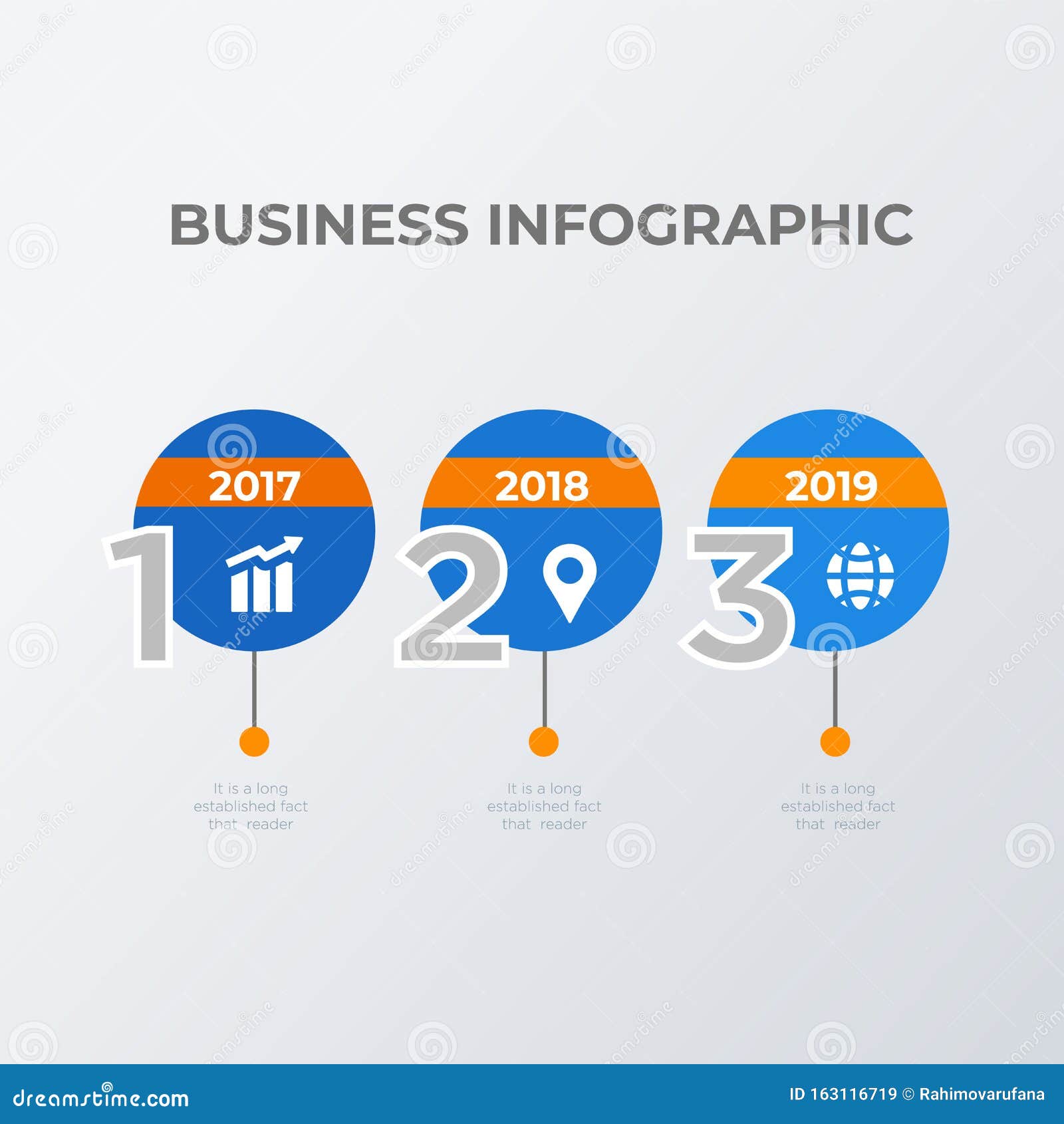 BUSINESS INFOGRAPHIC

2017
1
It is a long established fact that reader

2018
2
It is a long established fact that reader

2019
3
It is a long established fact that reader

dreamstime.com
ID 163116719 © Rahimovarufana