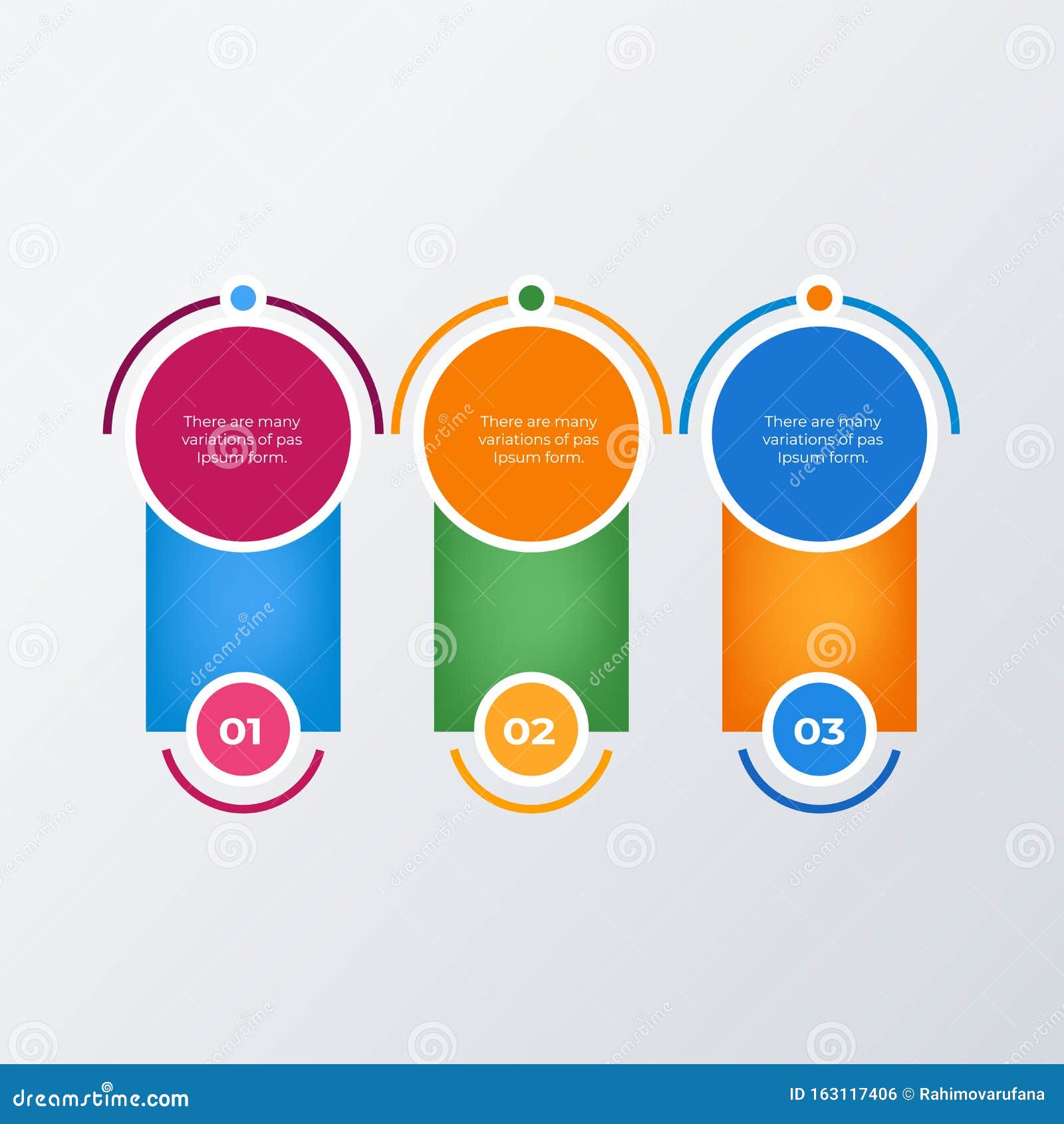 There are many variations of pas Ipsum form.

01

There are many variations of pas Ipsum form.

02

There are many variations of pas Ipsum form.

03

dreamstime.com

ID 163117406 © Rahimovarufana