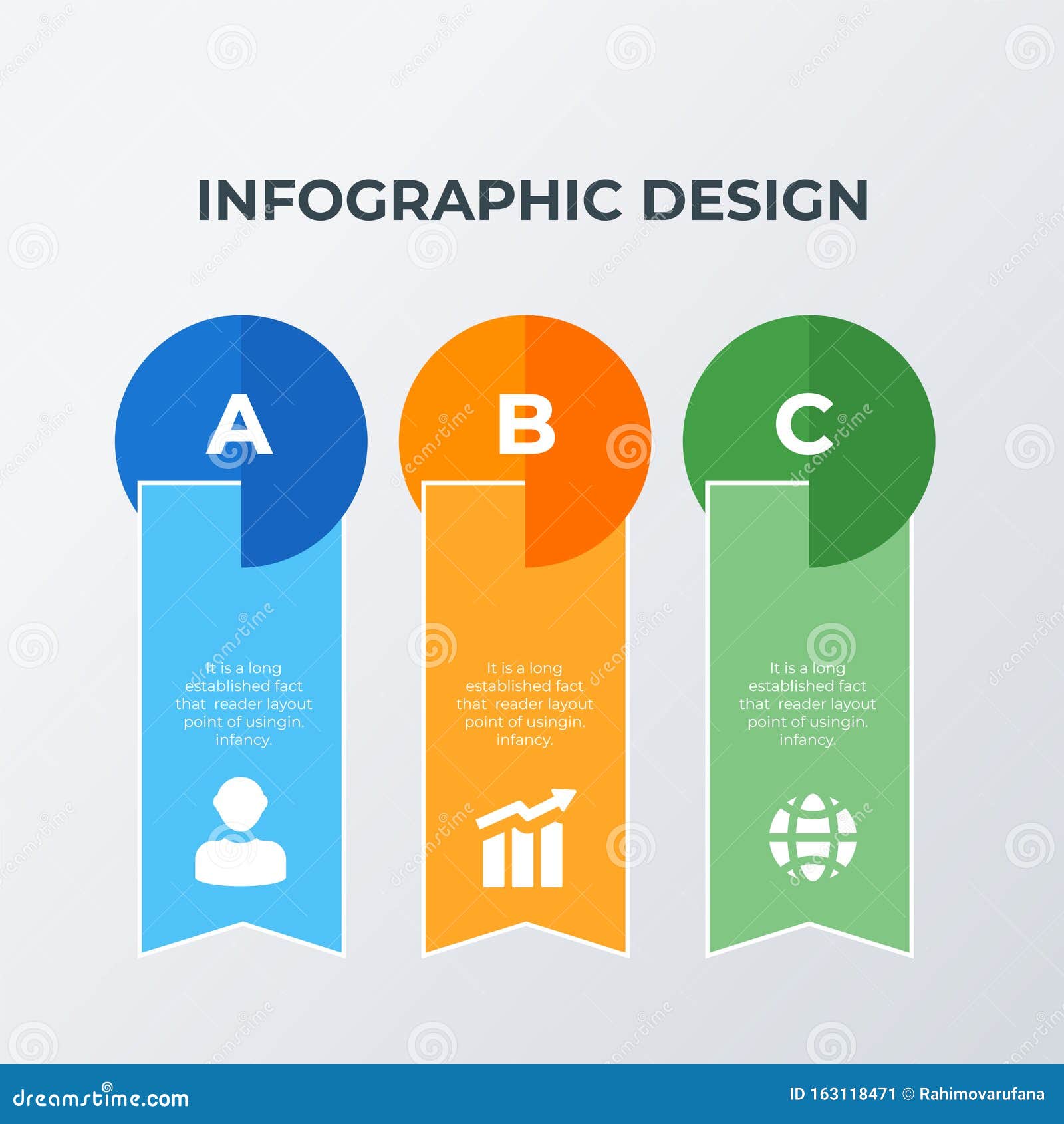 INFOGRAPHIC DESIGN

A

It is a long established fact that reader layout point of usingin. infancy.

B

It is a long established fact that reader layout point of usingin. infancy.

C

It is a long established fact that reader layout point of usingin. infancy.

dreamstime.com

ID 163118471 © Rahimovarufana