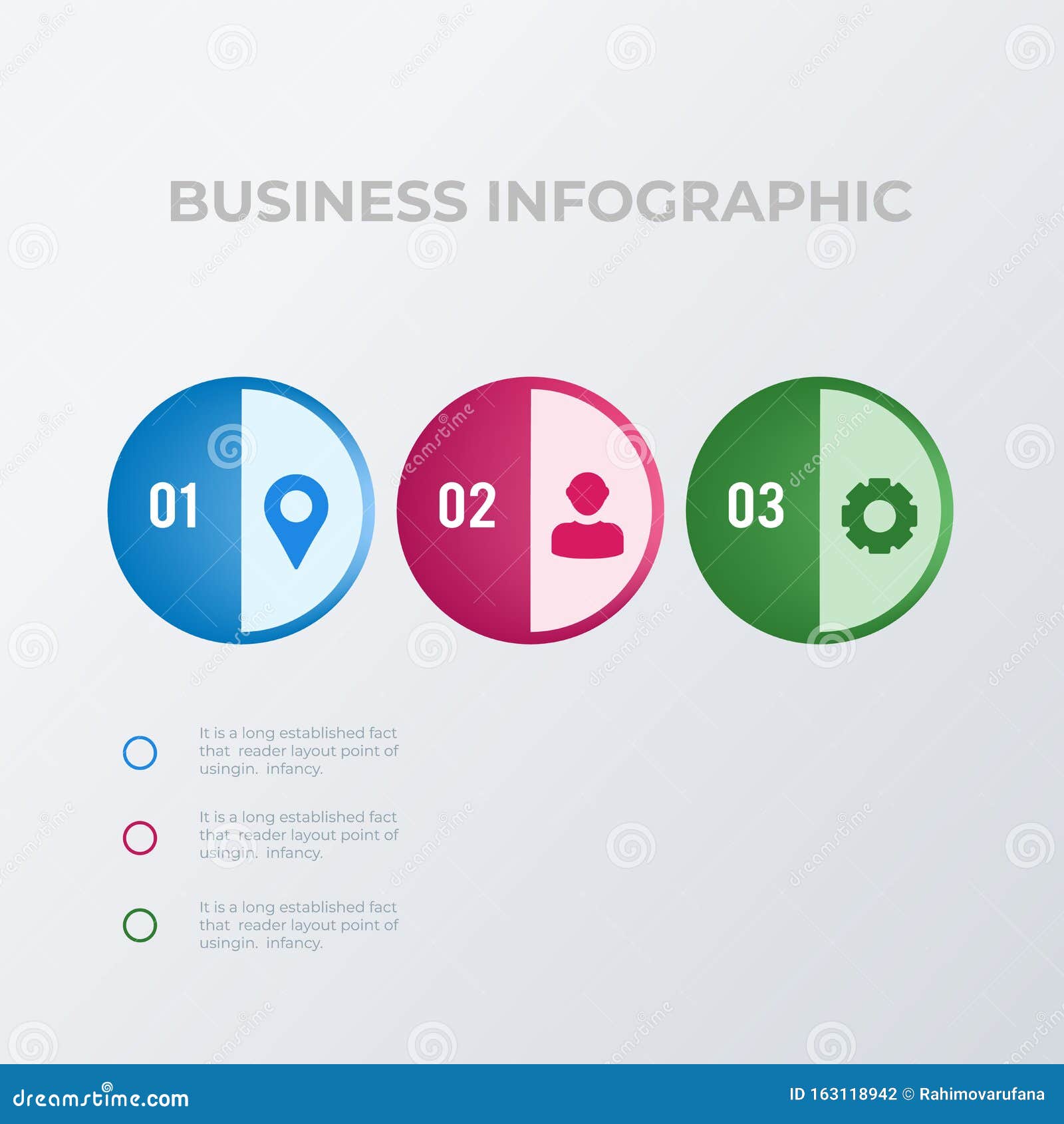 BUSINESS INFOGRAPHIC

01

02

03

It is a long established fact that reader layout point of usingin. infancy.

It is a long established fact that reader layout point of usingin. infancy.

It is a long established fact that reader layout point of usingin. infancy.

dreamstime.com

ID 163118942 © Rahimovarufana