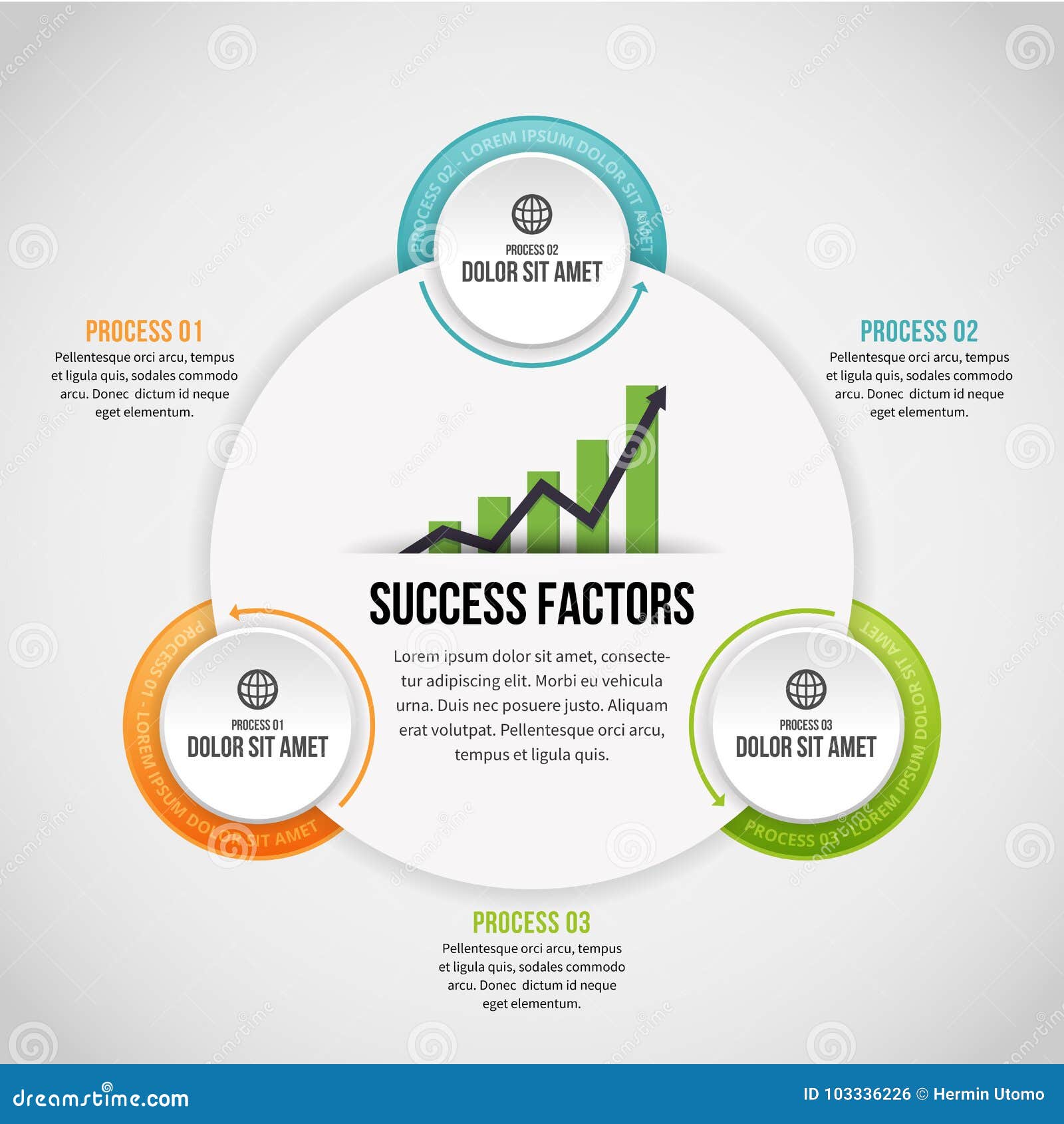 PROCESS 02 - LOREM IPSUM DOLOR SIT AMET

PROCESS 02
DOLOR SIT AMET

PROCESS 01
Pellentesque orci arcu, tempus et ligula quis, sodales commodo arcu. Donec dictum id neque eget elementum.

PROCESS 02
Pellentesque orci arcu, tempus et ligula quis, sodales commodo arcu. Donec dictum id neque eget elementum.

SUCCESS FACTORS
Lorem ipsum dolor sit amet, consectetur adipiscing elit. Morbi eu vehicula urna. Duis nec posuere justo. Aliquam erat volutpat. Pellentesque orci arcu, tempus et ligula quis.

PROCESS 01 - LOREM IPSUM DOLOR SIT AMET

PROCESS 01
DOLOR SIT AMET

PROCESS 03 - LOREM IPSUM DOLOR SIT AMET

PROCESS 03
DOLOR SIT AMET

PROCESS 03
Pellentesque orci arcu, tempus et ligula quis, sodales commodo arcu. Donec dictum id neque eget elementum.

dreamstime.com
ID 103336226 © Hermin Utomo