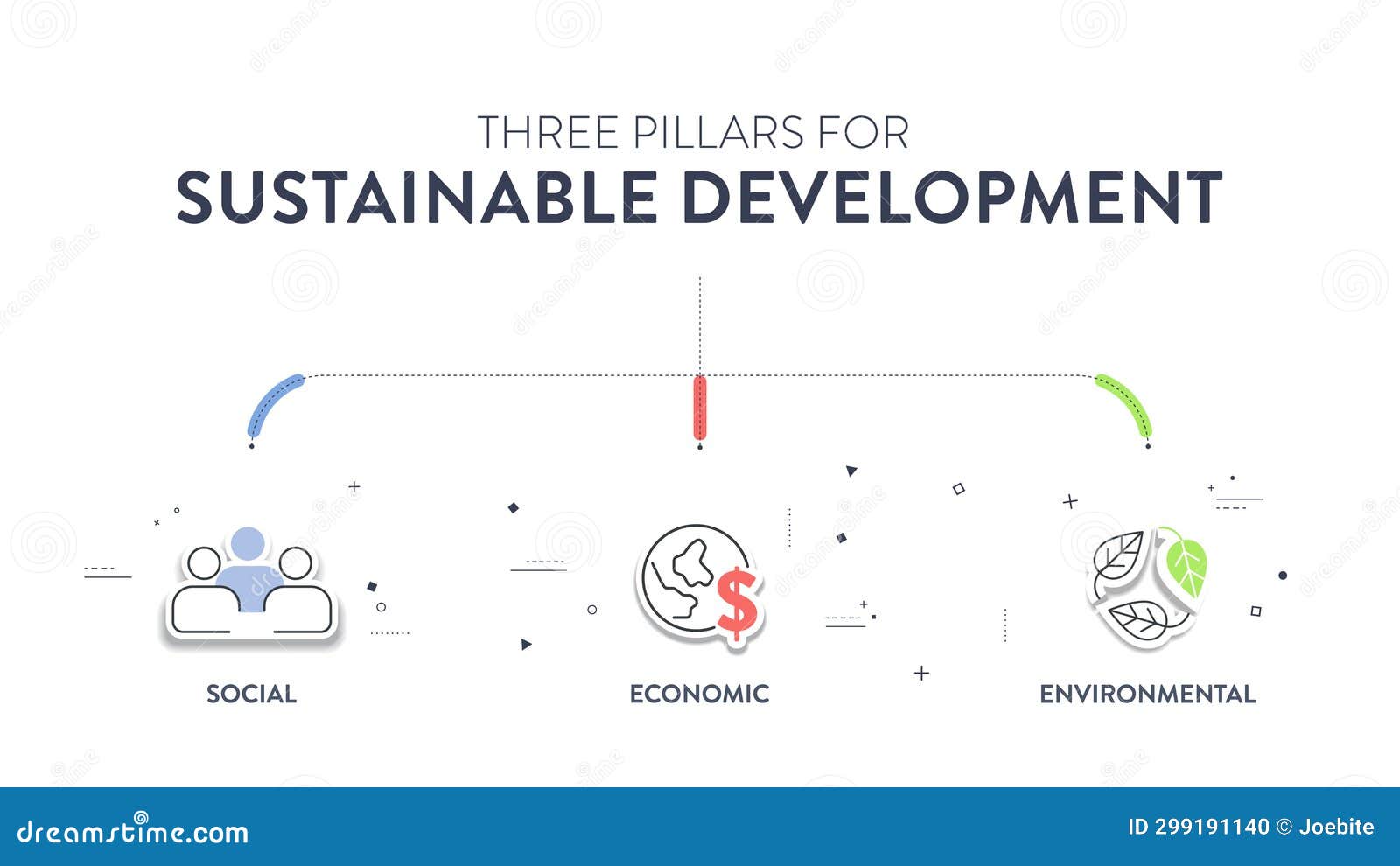 THREE PILLARS FOR
SUSTAINABLE DEVELOPMENT

SOCIAL

ECONOMIC

ENVIRONMENTAL

dreamstime.com

ID 299191140 © Joebite