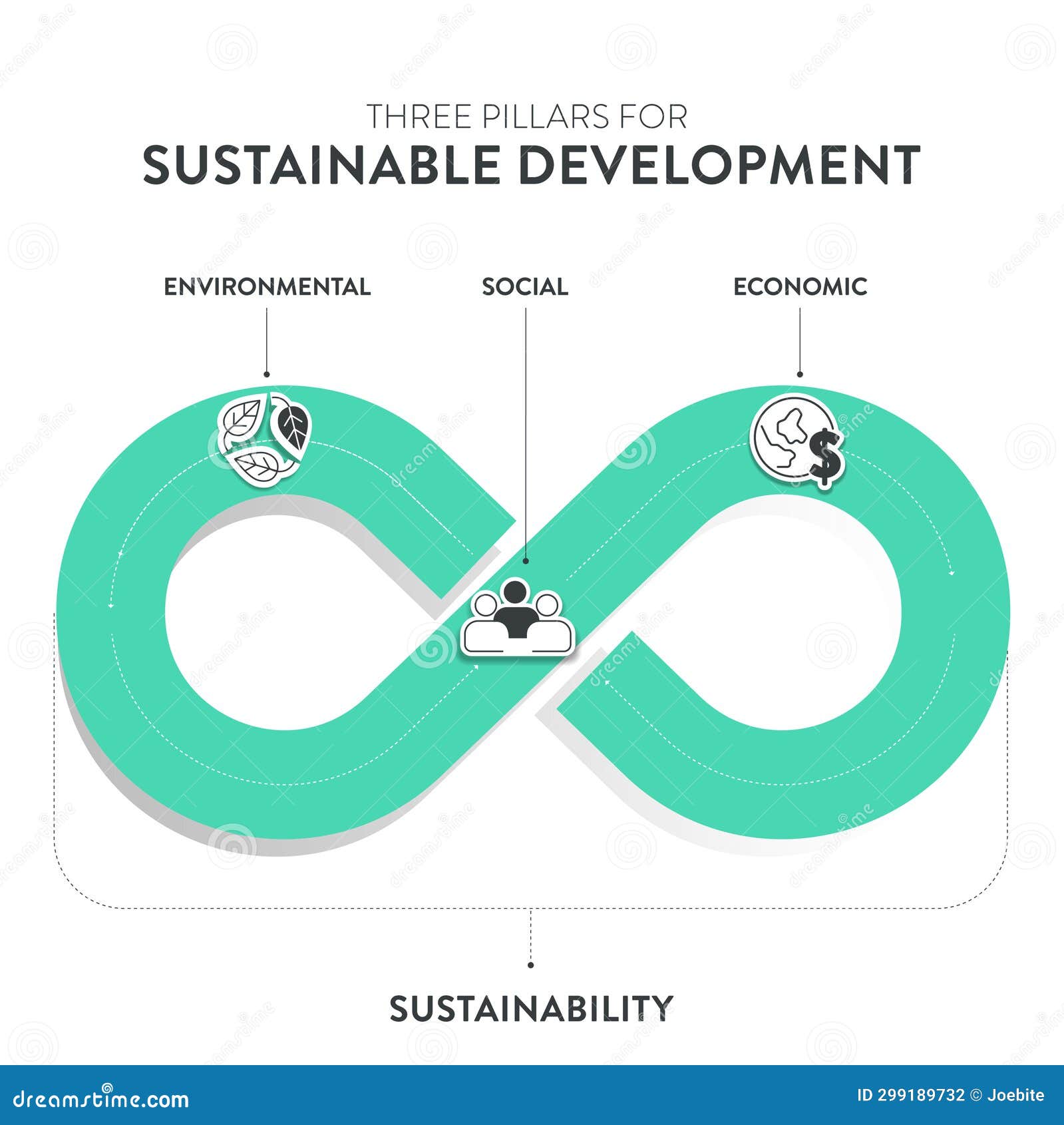 THREE PILLARS FOR
SUSTAINABLE DEVELOPMENT

ENVIRONMENTAL

SOCIAL

ECONOMIC

SUSTAINABILITY

dreamstime.com

ID 299189732 © Joebite