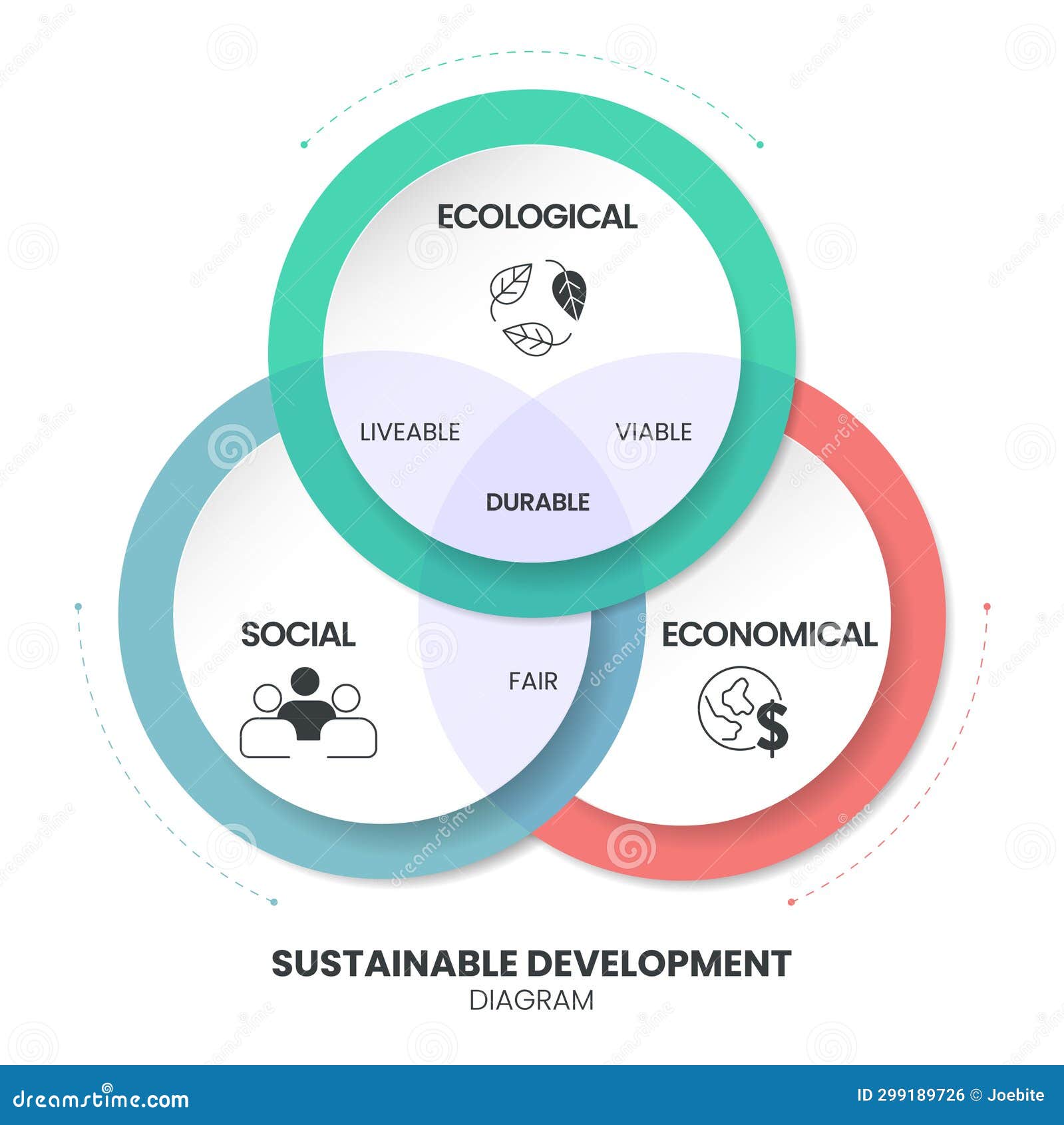 ECOLOGICAL

LIVEABLE

VIABLE

DURABLE

SOCIAL

FAIR

ECONOMICAL

SUSTAINABLE DEVELOPMENT
DIAGRAM

dreamstime.com

ID 299189726 © Joebite