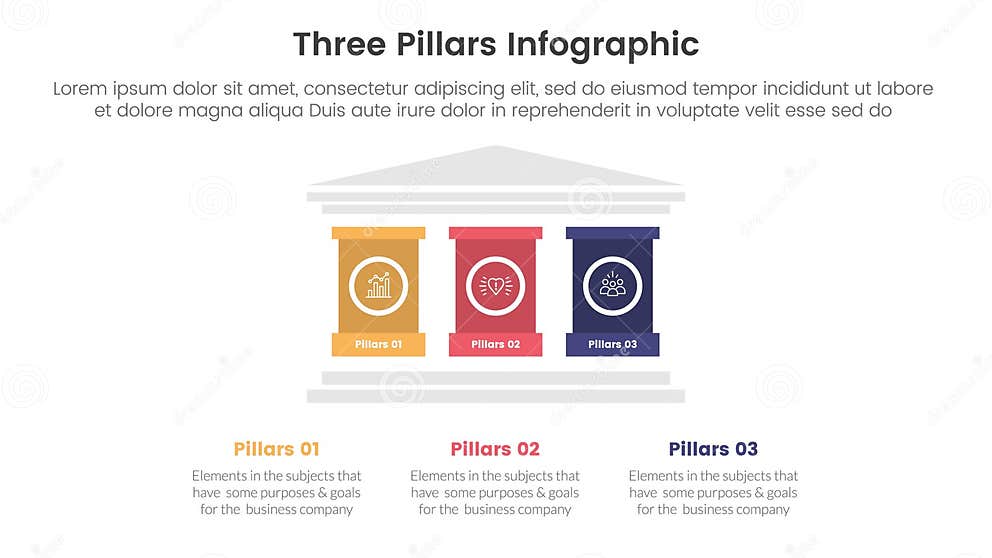 Three Pillars Infographic

Lorem ipsum dolor sit amet, consectetur adipiscing elit, sed do eiusmod tempor incididunt ut labore et dolore magna aliqua Duis aute irure dolor in reprehenderit in voluptate velit esse sed do

Pillars 01

Pillars 02

Pillars 03

Pillars 01

Elements in the subjects that have some purposes & goals for the business company

Pillars 02

Elements in the subjects that have some purposes & goals for the business company

Pillars 03

Elements in the subjects that have some purposes & goals for the business company