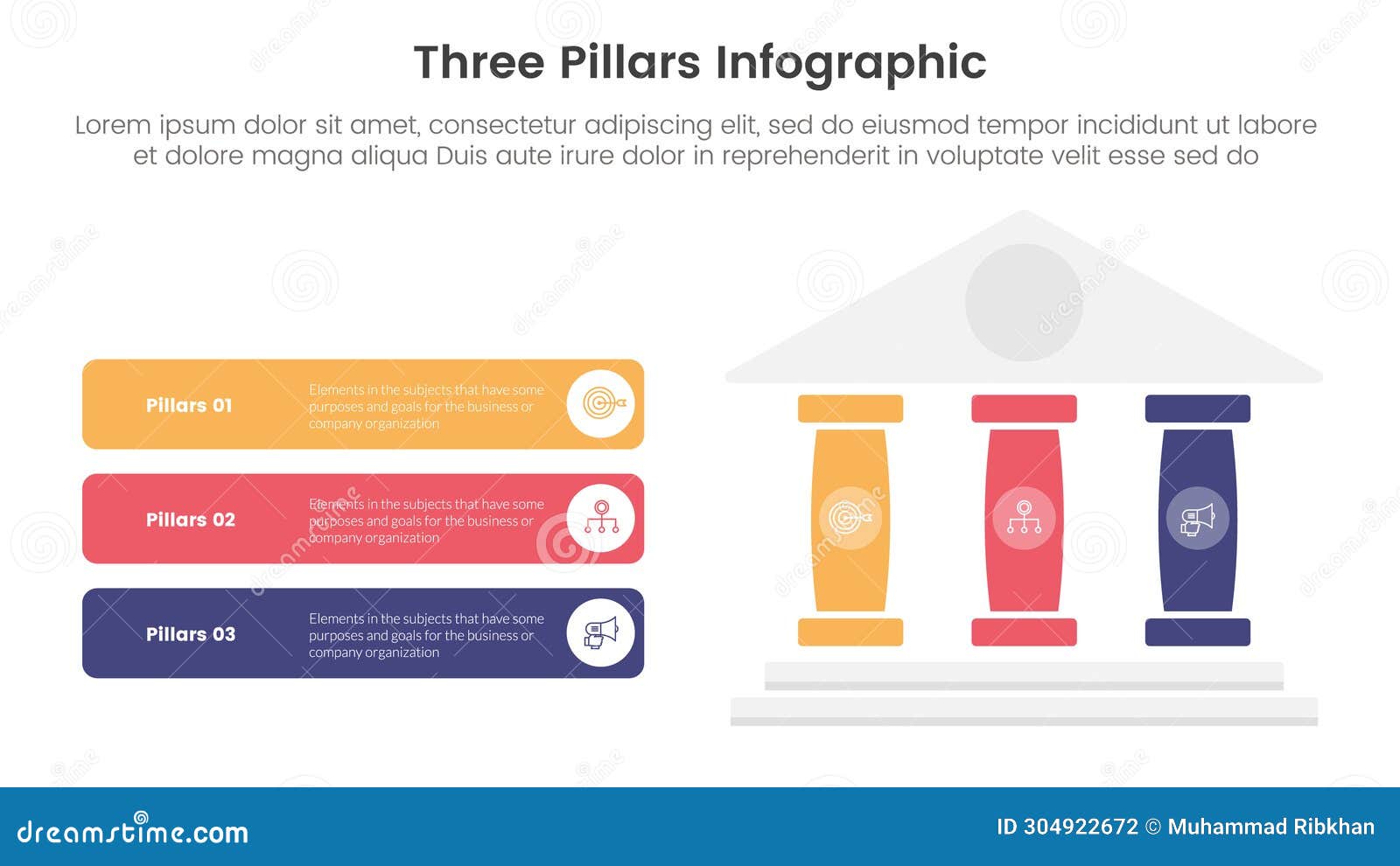 Three Pillars Infographic

Lorem ipsum dolor sit amet, consectetur adipiscing elit, sed do eiusmod tempor incididunt ut labore et dolore magna aliqua Duis aute irure dolor in reprehenderit in voluptate velit esse sed do

Pillars 01

Elements in the subjects that have some purposes and goals for the business or company organization

Pillars 02

Elements in the subjects that have some purposes and goals for the business or company organization

Pillars 03

Elements in the subjects that have some purposes and goals for the business or company organization

dreamstime.com

ID 304922672 © Muhammad Ribkhan