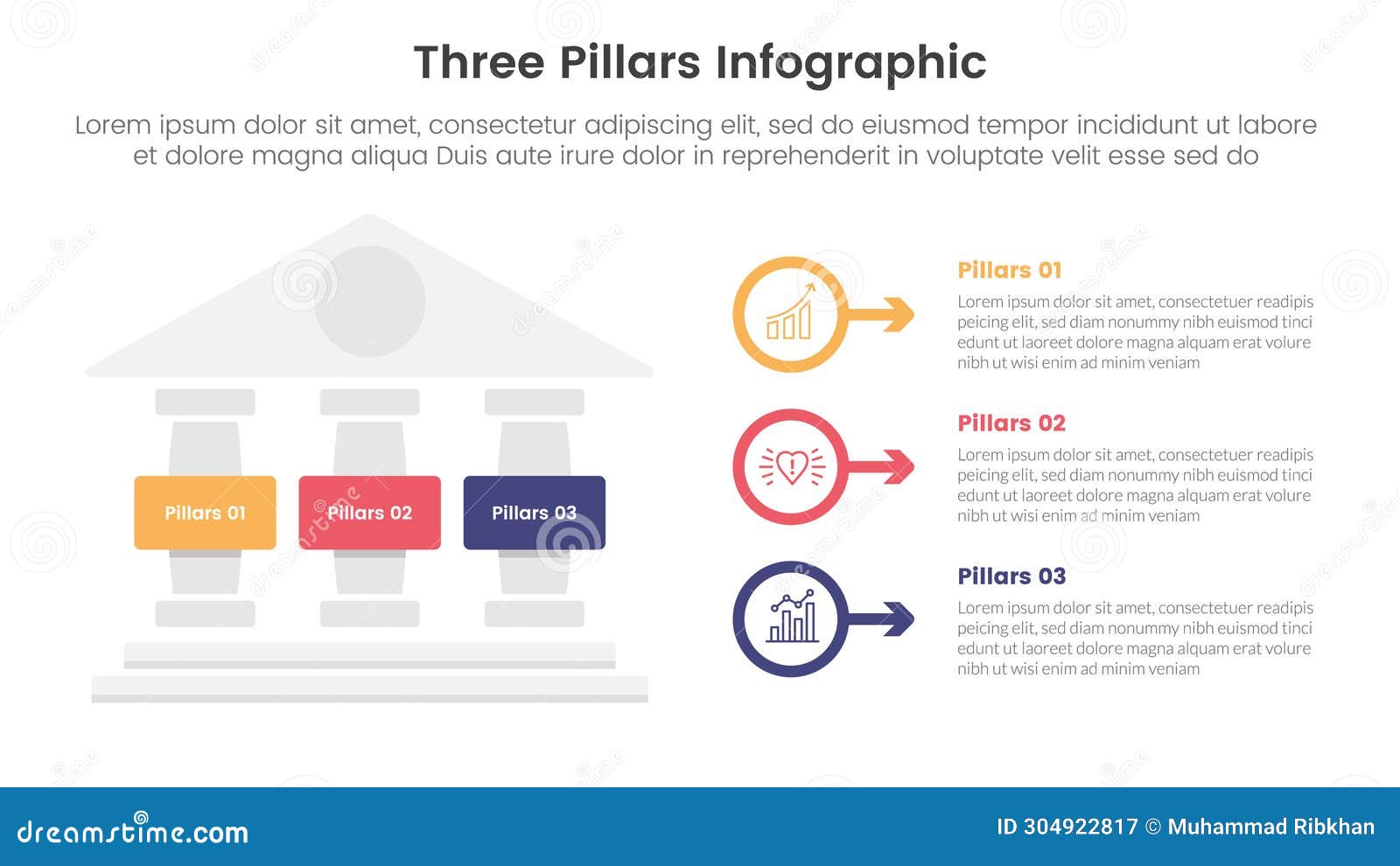 Three Pillars Infographic

Lorem ipsum dolor sit amet, consectetur adipiscing elit, sed do eiusmod tempor incididunt ut labore et dolore magna aliqua Duis aute irure dolor in reprehenderit in voluptate velit esse sed do

Pillars 01

Pillars 02

Pillars 03

Pillars 01

Lorem ipsum dolor sit amet, consectetuer readipis peicing elit, sed diam nonummy nibh euismod tinci edunt ut laoreet dolore magna alquam erat volure nibh ut wisi enim ad minim veniam

Pillars 02

Lorem ipsum dolor sit amet, consectetuer readipis peicing elit, sed diam nonummy nibh euismod tinci edunt ut laoreet dolore magna alquam erat volure nibh ut wisi enim ad minim veniam

Pillars 03

Lorem ipsum dolor sit amet, consectetuer readipis peicing elit, sed diam nonummy nibh euismod tinci edunt ut laoreet dolore magna alquam erat volure nibh ut wisi enim ad minim veniam

dreamstime.com

ID 304922817 © Muhammad Ribkhan