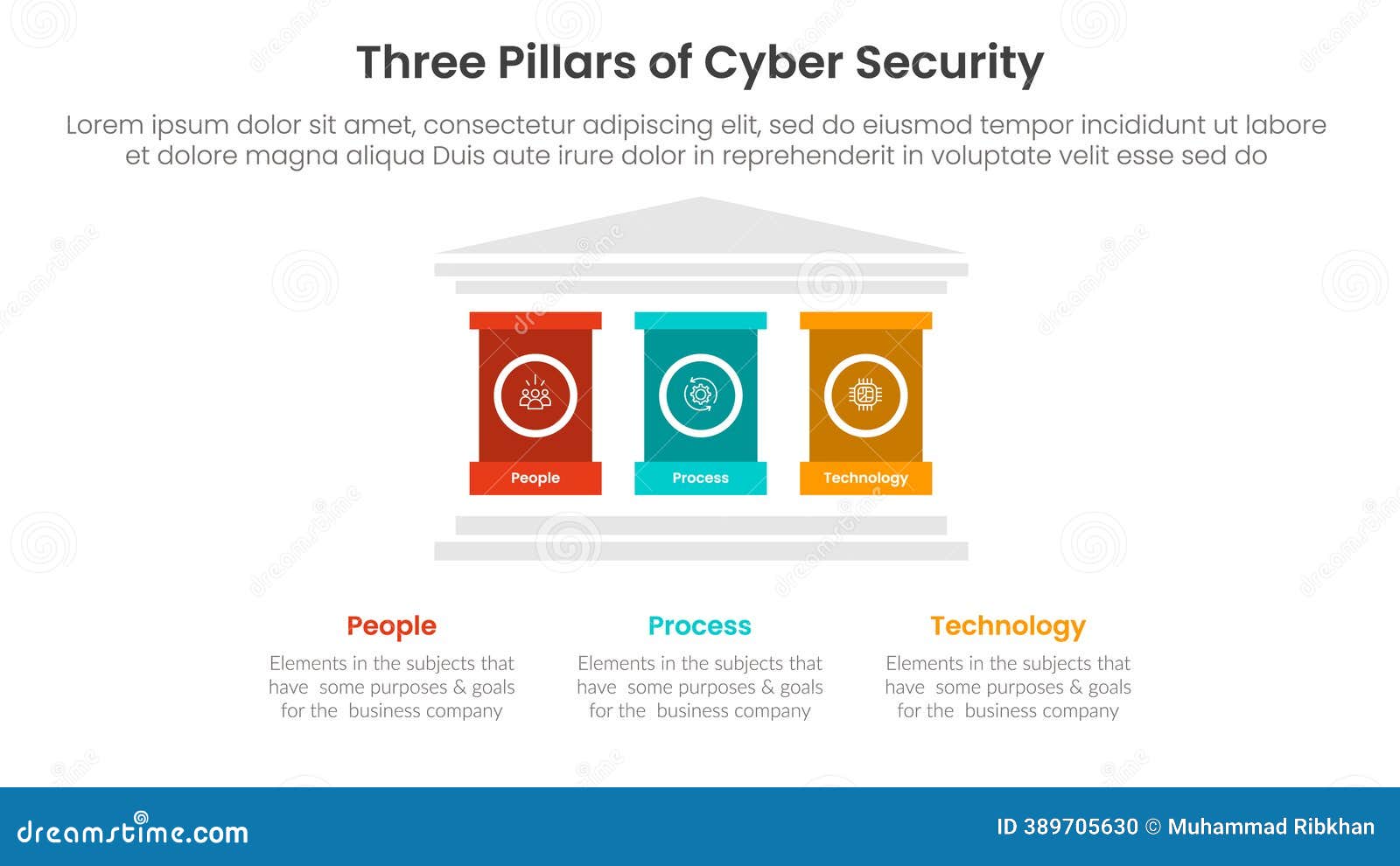 Three Pillars of Cyber Security

Lorem ipsum dolor sit amet, consectetur adipiscing elit, sed do eiusmod tempor incididunt ut labore et dolore magna aliqua Duis aute irure dolor in reprehenderit in voluptate velit esse sed do

People

Process

Technology

People

Elements in the subjects that have some purposes & goals for the business company

Process

Elements in the subjects that have some purposes & goals for the business company

Technology

Elements in the subjects that have some purposes & goals for the business company

dreamstime.com

ID 389705630 © Muhammad Ribkhan