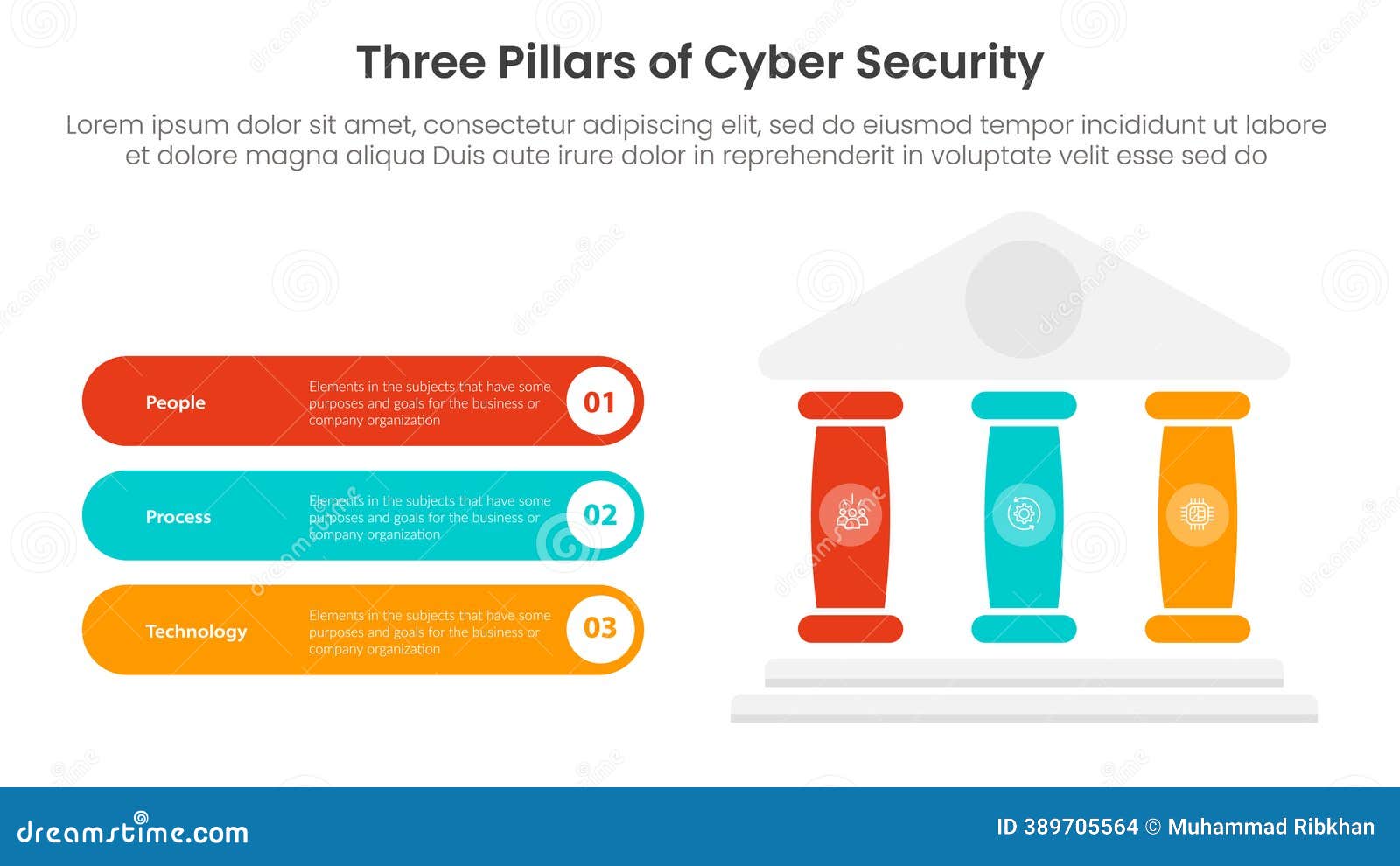 Three Pillars of Cyber Security

Lorem ipsum dolor sit amet, consectetur adipiscing elit, sed do eiusmod tempor incididunt ut labore et dolore magna aliqua Duis aute irure dolor in reprehenderit in voluptate velit esse sed do

People
Elements in the subjects that have some purposes and goals for the business or company organization
01

Process
Elements in the subjects that have some purposes and goals for the business or company organization
02

Technology
Elements in the subjects that have some purposes and goals for the business or company organization
03

dreamstime.com
ID 389705564 © Muhammad Ribkhan