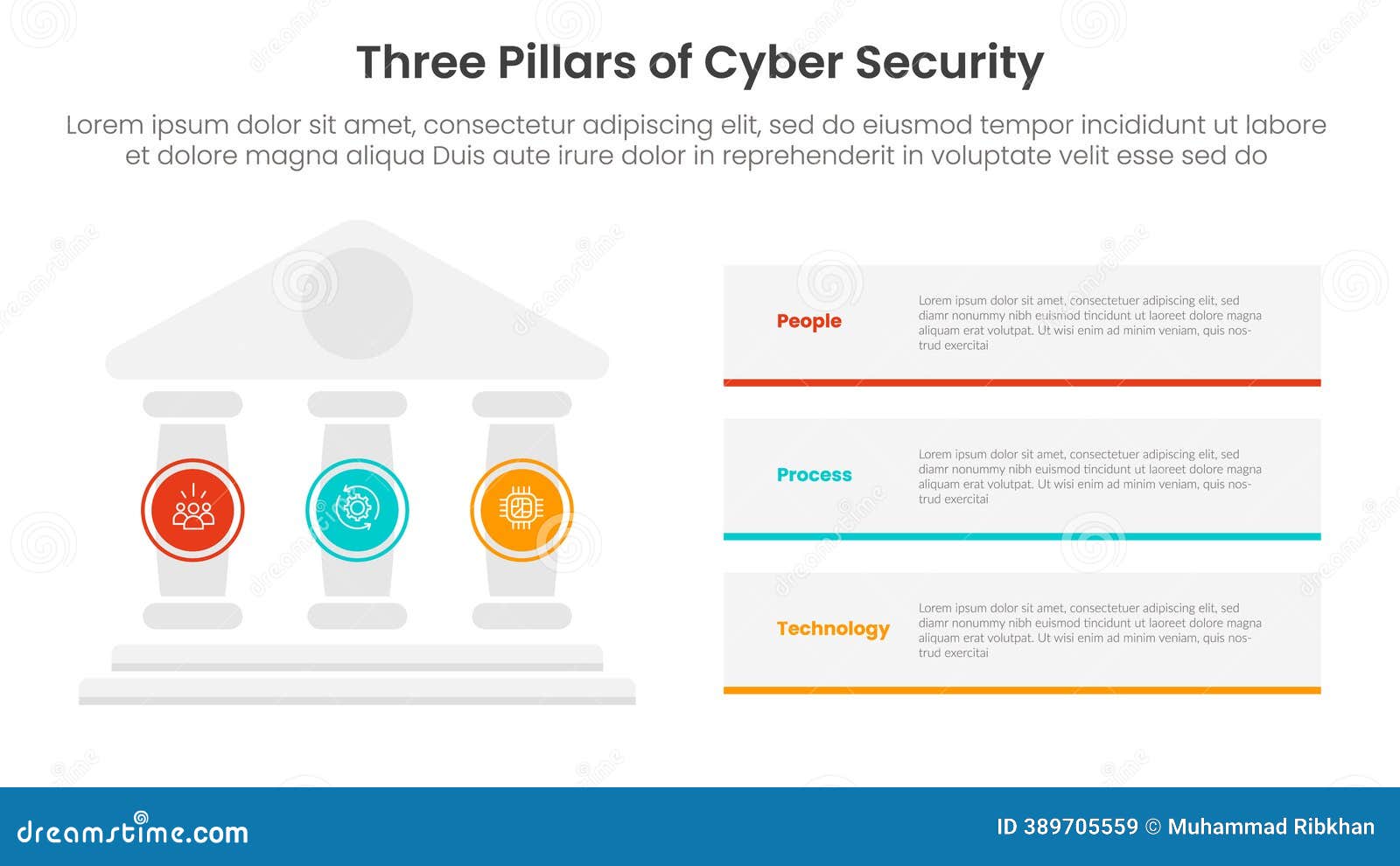 Three Pillars of Cyber Security

Lorem ipsum dolor sit amet, consectetur adipiscing elit, sed do eiusmod tempor incididunt ut labore et dolore magna aliqua Duis aute irure dolor in reprehenderit in voluptate velit esse sed do

People

Lorem ipsum dolor sit amet, consectetuer adipiscing elit, sed diamr nonummy nibh euismod tincidunt ut laoreet dolore magna aliquam erat volutpat. Ut wisi enim ad minim veniam, quis nostrud exercitai

Process

Lorem ipsum dolor sit amet, consectetuer adipiscing elit, sed diamr nonummy nibh euismod tincidunt ut laoreet dolore magna aliquam erat volutpat. Ut wisi enim ad minim veniam, quis nostrud exercitai

Technology

Lorem ipsum dolor sit amet, consectetuer adipiscing elit, sed diamr nonummy nibh euismod tincidunt ut laoreet dolore magna aliquam erat volutpat. Ut wisi enim ad minim veniam, quis nostrud exercitai

dreamstime.com

ID 389705559 © Muhammad Ribkhan