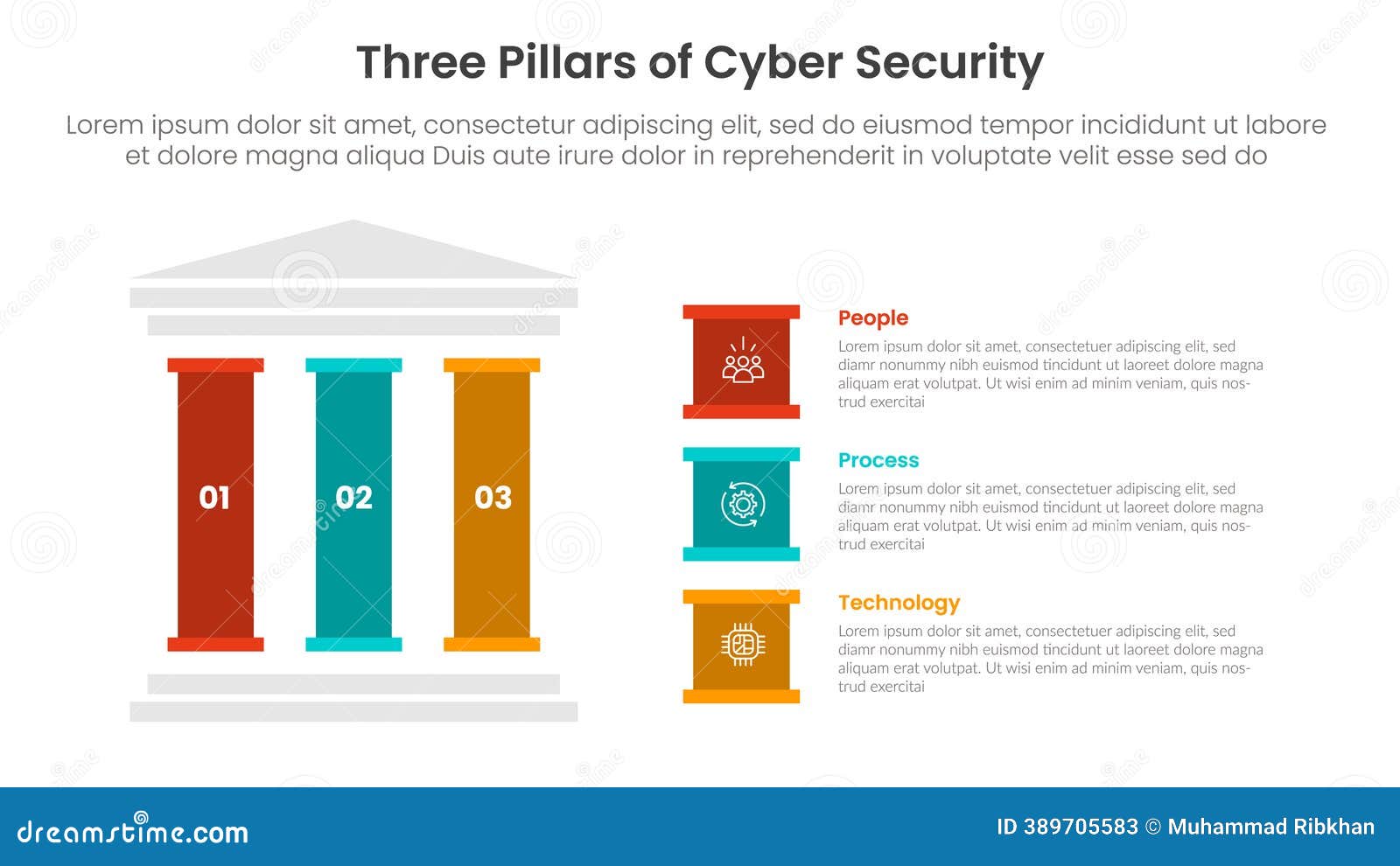 Three Pillars of Cyber Security

Lorem ipsum dolor sit amet, consectetur adipiscing elit, sed do eiusmod tempor incididunt ut labore et dolore magna aliqua Duis aute irure dolor in reprehenderit in voluptate velit esse sed do

01

02

03

People

Lorem ipsum dolor sit amet, consectetuer adipiscing elit, sed diamr nonummy nibh euismod tincidunt ut laoreet dolore magna aliquam erat volutpat. Ut wisi enim ad minim veniam, quis nostrud exercitai

Process

Lorem ipsum dolor sit amet, consectetuer adipiscing elit, sed diamr nonummy nibh euismod tincidunt ut laoreet dolore magna aliquam erat volutpat. Ut wisi enim ad minim veniam, quis nostrud exercitai

Technology

Lorem ipsum dolor sit amet, consectetuer adipiscing elit, sed diamr nonummy nibh euismod tincidunt ut laoreet dolore magna aliquam erat volutpat. Ut wisi enim ad minim veniam, quis nostrud exercitai

dreamstime.com

ID 389705583 © Muhammad Ribkhan