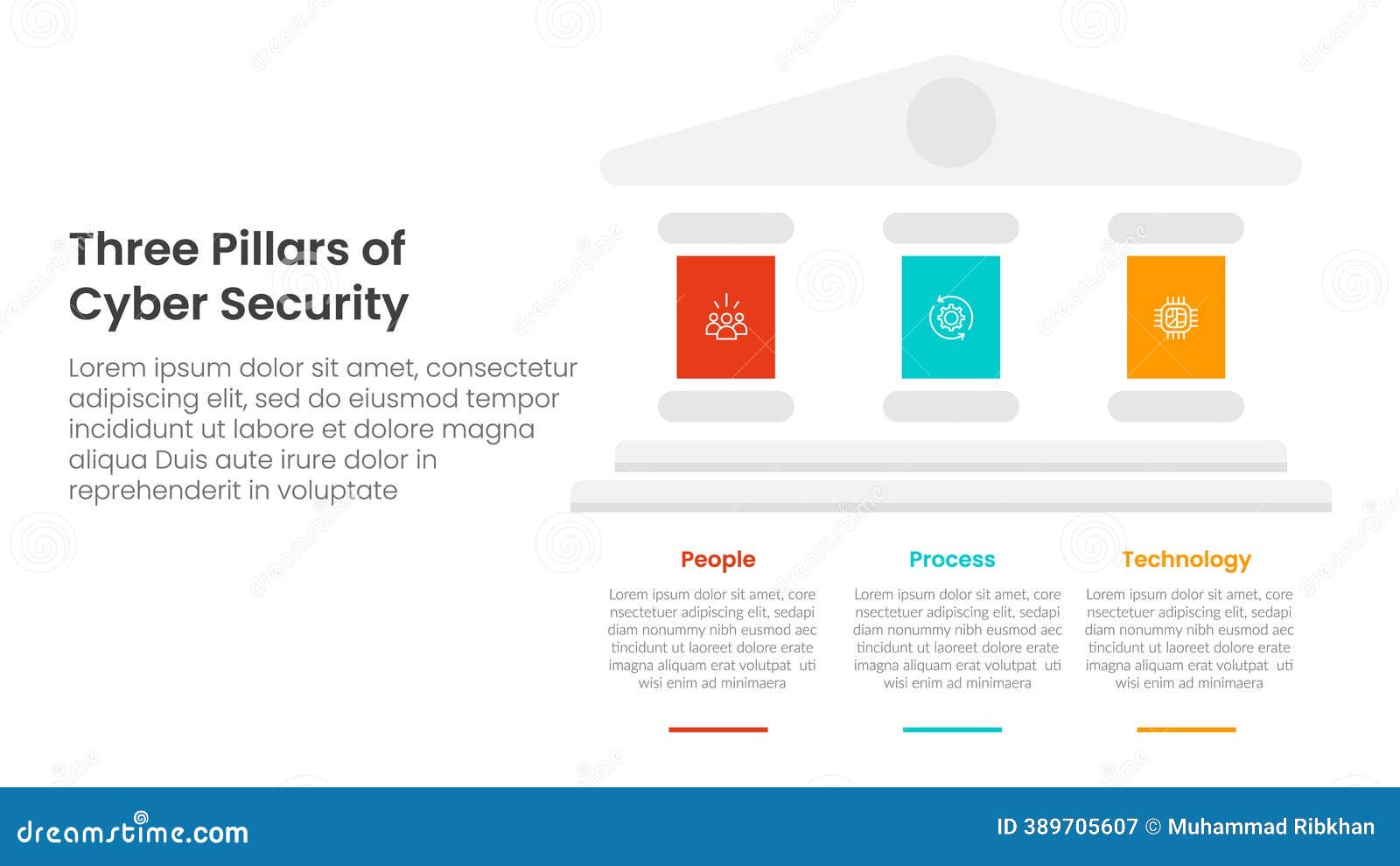 Three Pillars of Cyber Security

Lorem ipsum dolor sit amet, consectetur adipiscing elit, sed do eiusmod tempor incididunt ut labore et dolore magna aliqua Duis aute irure dolor in reprehenderit in voluptate

People

Lorem ipsum dolor sit amet, core nsectetuer adipiscing elit, sedapi diam nonummy nibh eusmod aec tincidunt ut laoreet dolore erate imagna aliquam erat volutpat uti wisi enim ad minimaera

Process

Lorem ipsum dolor sit amet, core nsectetuer adipiscing elit, sedapi diam nonummy nibh eusmod aec tincidunt ut laoreet dolore erate imagna aliquam erat volutpat uti wisi enim ad minimaera

Technology

Lorem ipsum dolor sit amet, core nsectetuer adipiscing elit, sedapi diam nonummy nibh eusmod aec tincidunt ut laoreet dolore erate imagna aliquam erat volutpat uti wisi enim ad minimaera

dreamstime.com

ID 389705607 © Muhammad Ribkhan