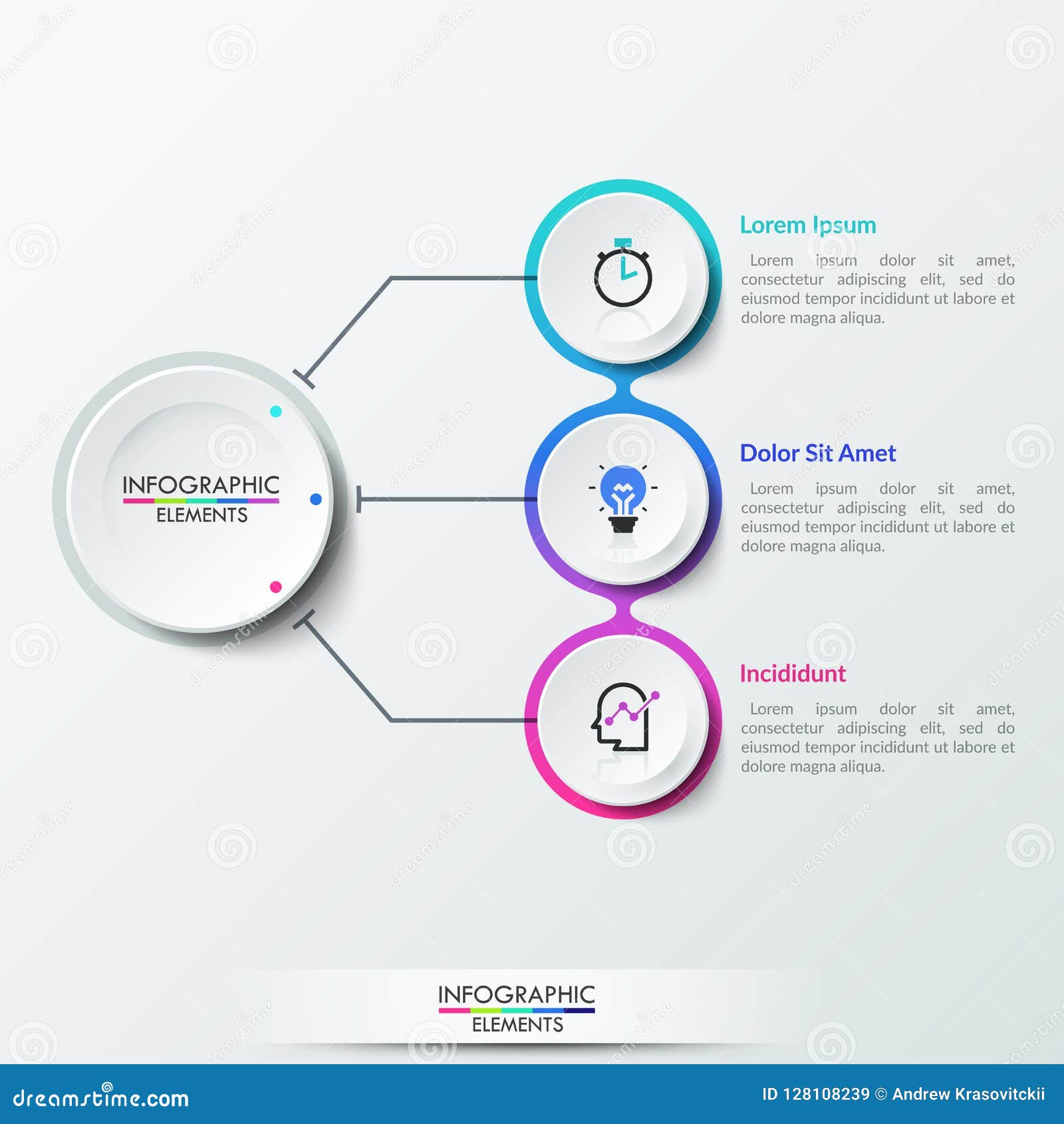 INFOGRAPHIC
ELEMENTS

Lorem Ipsum

Lorem ipsum dolor sit amet, consectetur adipiscing elit, sed do eiusmod tempor incididunt ut labore et dolore magna aliqua.

Dolor Sit Amet

Lorem ipsum dolor sit amet, consectetur adipiscing elit, sed do eiusmod tempor incididunt ut labore et dolore magna aliqua.

Incididunt

Lorem ipsum dolor sit amet, consectetur adipiscing elit, sed do eiusmod tempor incididunt ut labore et dolore magna aliqua.

INFOGRAPHIC
ELEMENTS

dreamstime.com

ID 128108239 © Andrew Krasovitckii