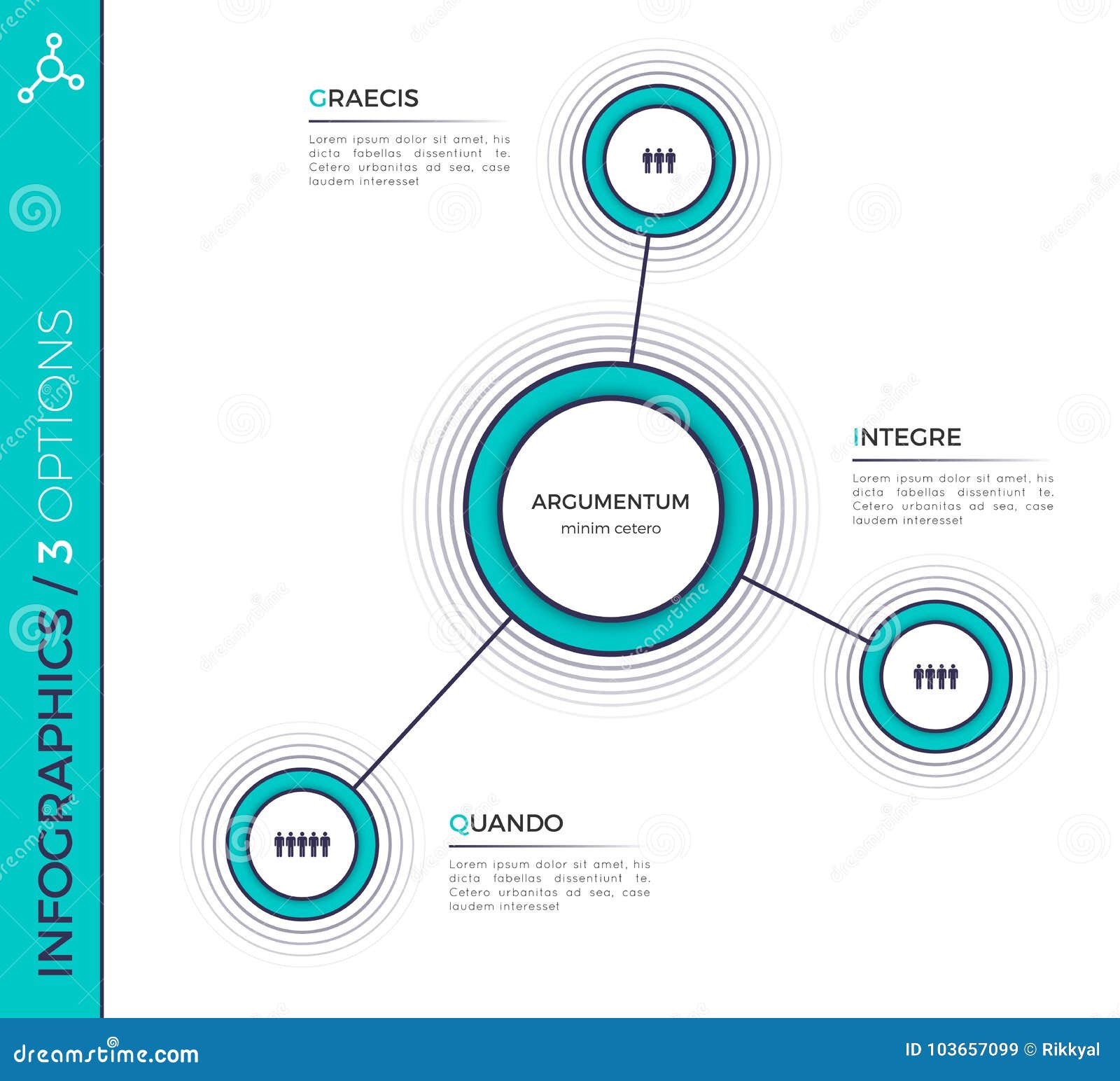 INFOGRAPHICS / 3 OPTIONS

GRAECIS

Lorem ipsum dolor sit amet, his dicta fabellas dissentiunt te. Cetero urbanitas ad sea, case laudem interesset

ARGUMENTUM
minim cetero

INTEGRE

Lorem ipsum dolor sit amet, his dicta fabellas dissentiunt te. Cetero urbanitas ad sea, case laudem interesset

QUANDO

Lorem ipsum dolor sit amet, his dicta fabellas dissentiunt te. Cetero urbanitas ad sea, case laudem interesset

dreamstime.com

ID 103657099 © Rikkyal