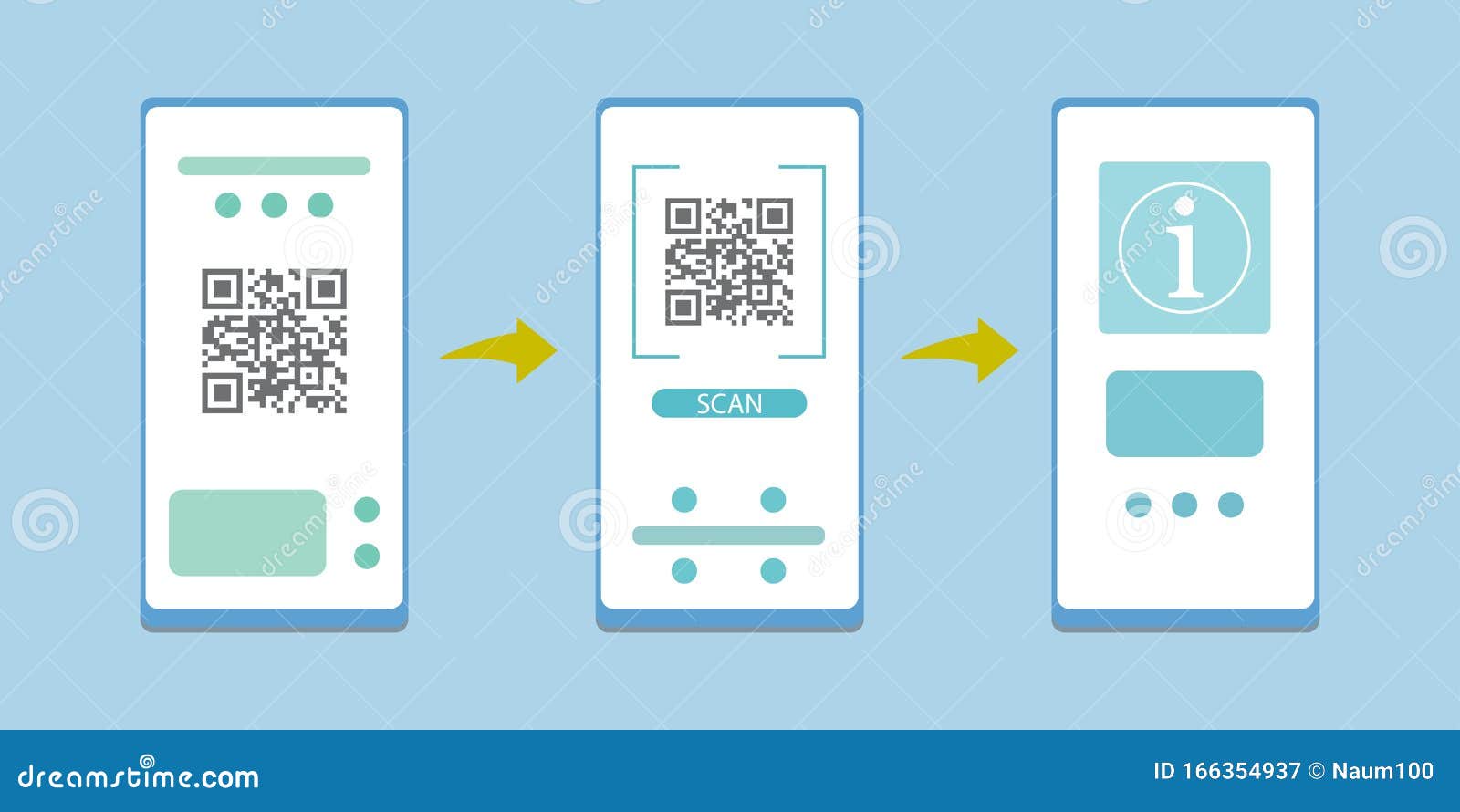 SCAN

i

dreamstime.com

ID 166354937 © Naum100