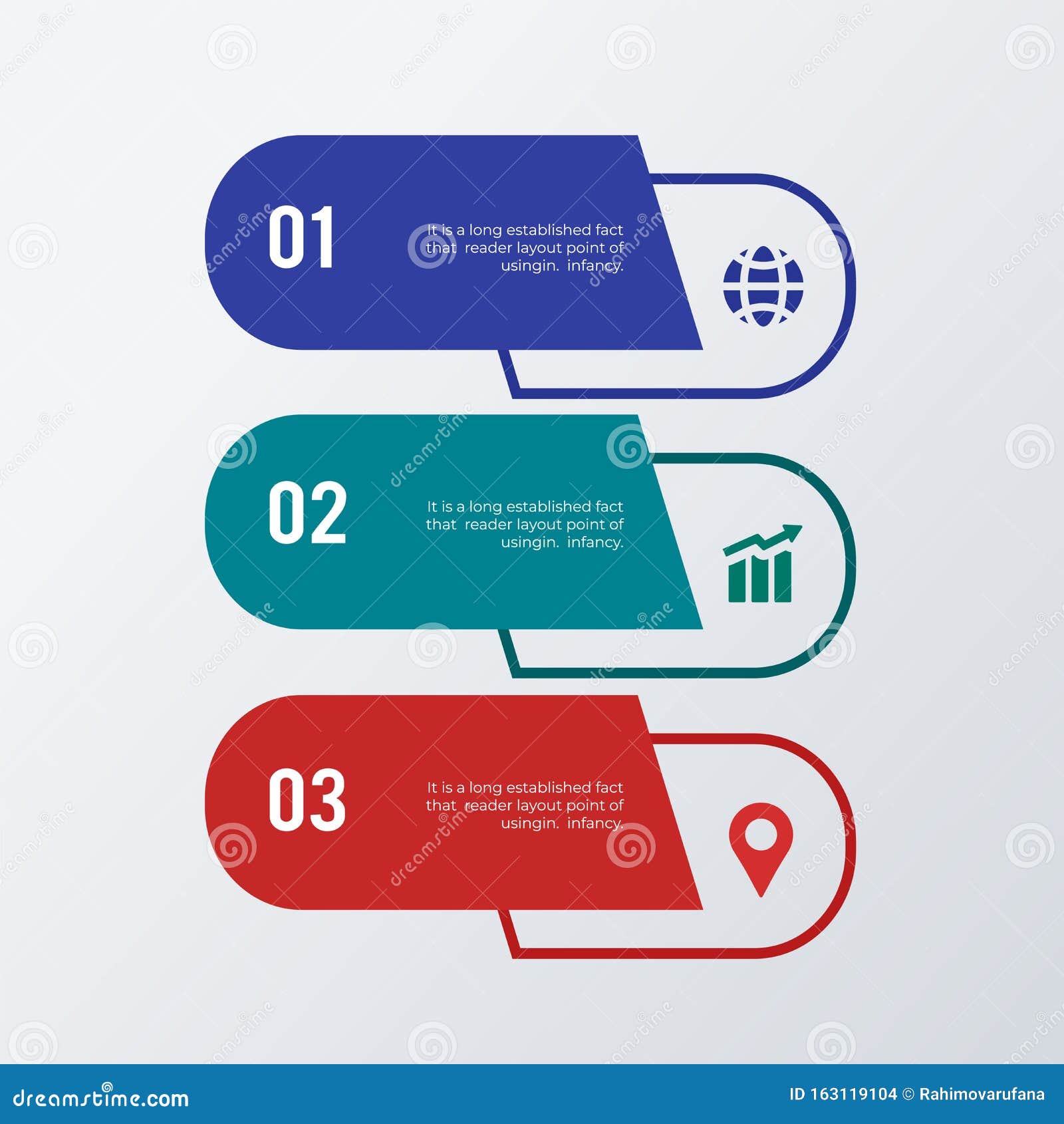 01

It is a long established fact that reader layout point of usingin. infancy.

02

It is a long established fact that reader layout point of usingin. infancy.

03

It is a long established fact that reader layout point of usingin. infancy.

dreamstime.com

ID 163119104 © Rahimovarufana