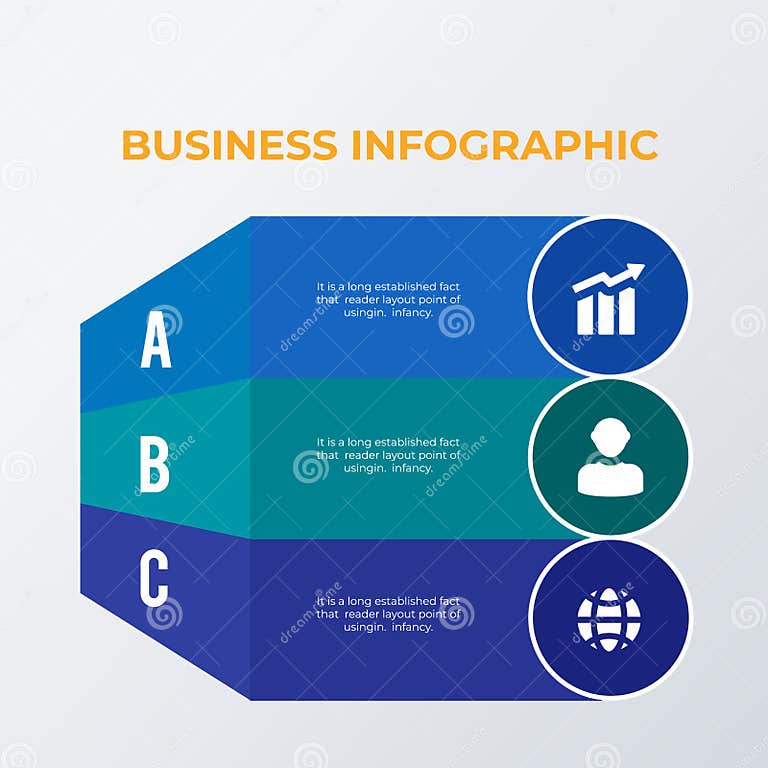 BUSINESS INFOGRAPHIC

A

It is a long established fact that reader layout point of usingin. infancy.

B

It is a long established fact that reader layout point of usingin. infancy.

C

It is a long established fact that reader layout point of usingin. infancy.

dreamstime