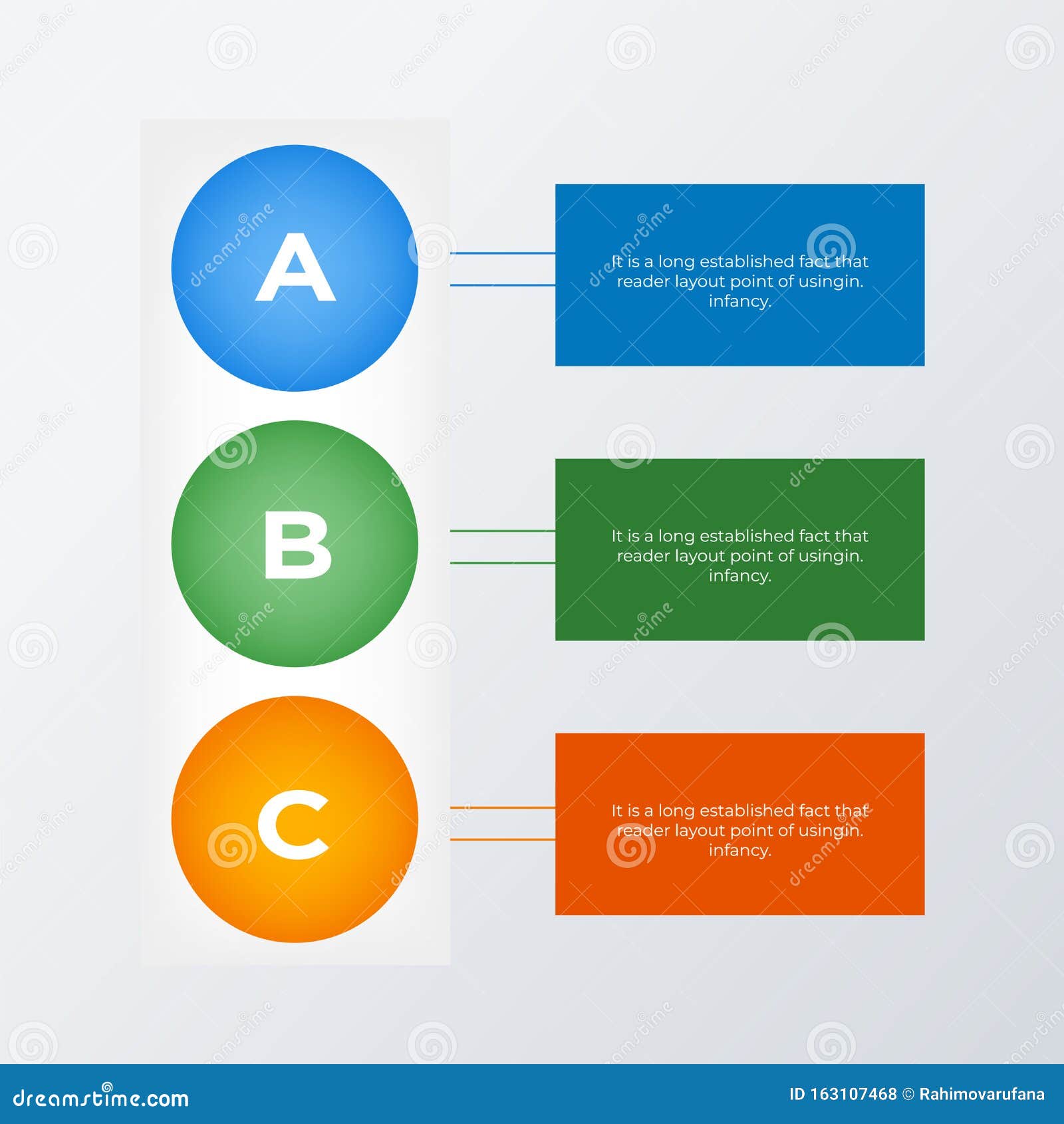 A

It is a long established fact that reader layout point of usingin. infancy.

B

It is a long established fact that reader layout point of usingin. infancy.

C

It is a long established fact that reader layout point of usingin. infancy.

dreamstime.com

ID 163107468 © Rahimovarufana