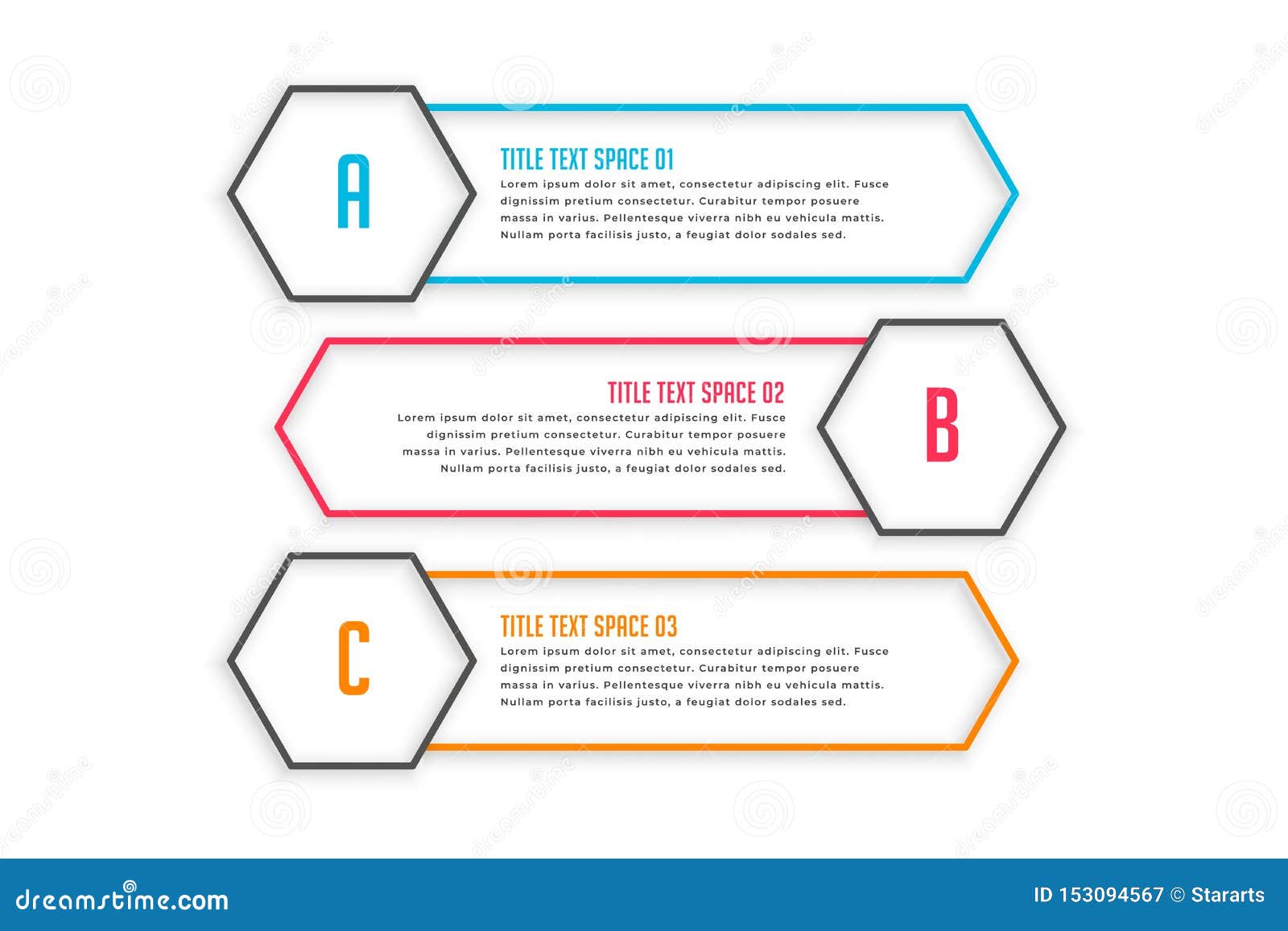 A

TITLE TEXT SPACE 01

Lorem ipsum dolor sit amet, consectetur adipiscing elit. Fusce dignissim pretium consectetur. Curabitur tempor posuere massa in varius. Pellentesque viverra nibh eu vehicula mattis. Nullam porta facilisis justo, a feugiat dolor sodales sed.

TITLE TEXT SPACE 02

Lorem ipsum dolor sit amet, consectetur adipiscing elit. Fusce dignissim pretium consectetur. Curabitur tempor posuere massa in varius. Pellentesque viverra nibh eu vehicula mattis. Nullam porta facilisis justo, a feugiat dolor sodales sed.

B

C

TITLE TEXT SPACE 03

Lorem ipsum dolor sit amet, consectetur adipiscing elit. Fusce dignissim pretium consectetur. Curabitur tempor posuere massa in varius. Pellentesque viverra nibh eu vehicula mattis. Nullam porta facilisis justo, a feugiat dolor sodales sed.

dreamstime.com

ID 153094567 © Stararts