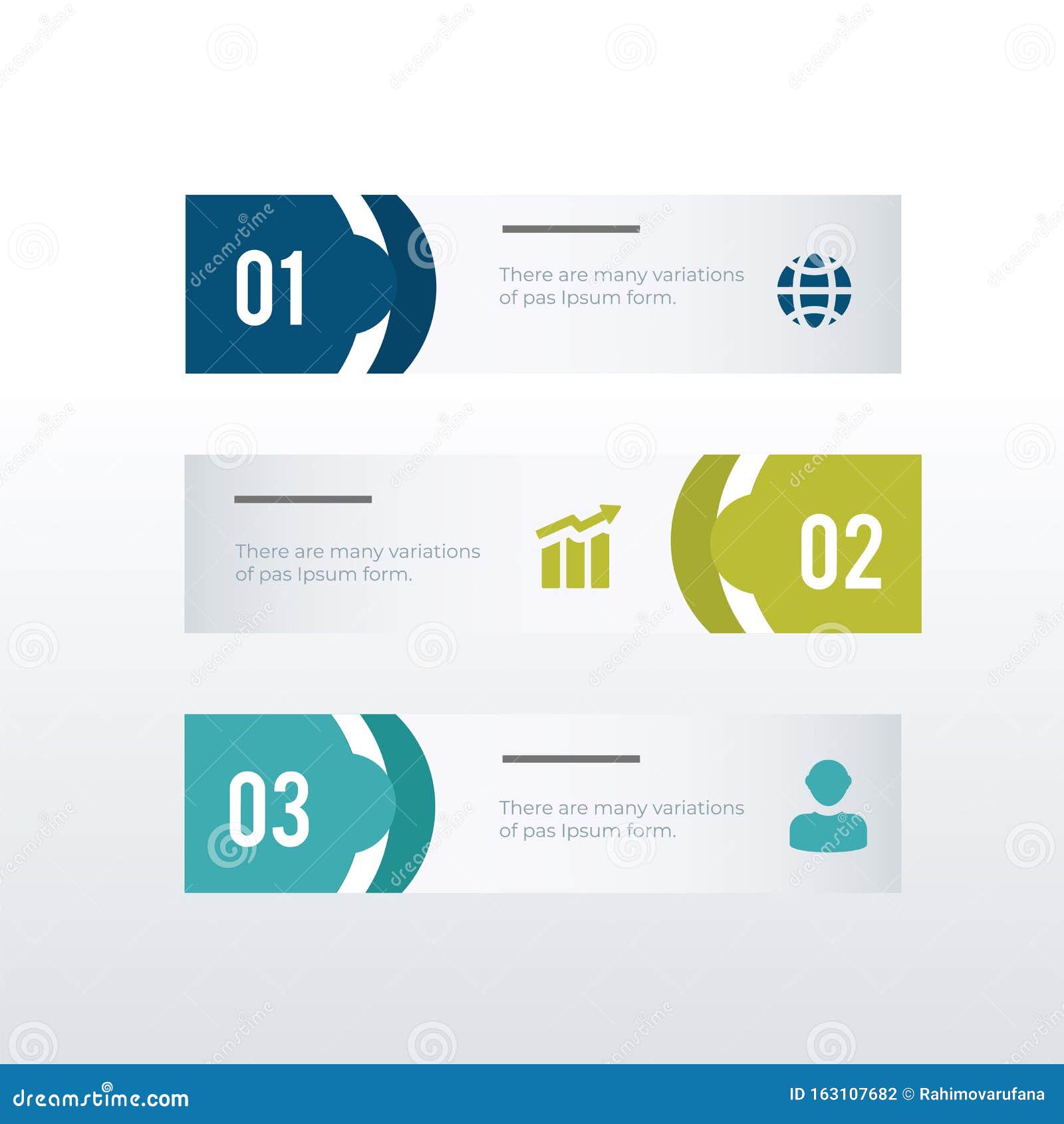 01

There are many variations of pas Ipsum form.

There are many variations of pas Ipsum form.

02

03

There are many variations of pas Ipsum form.

dreamstime.com

ID 163107682 © Rahimovarufana