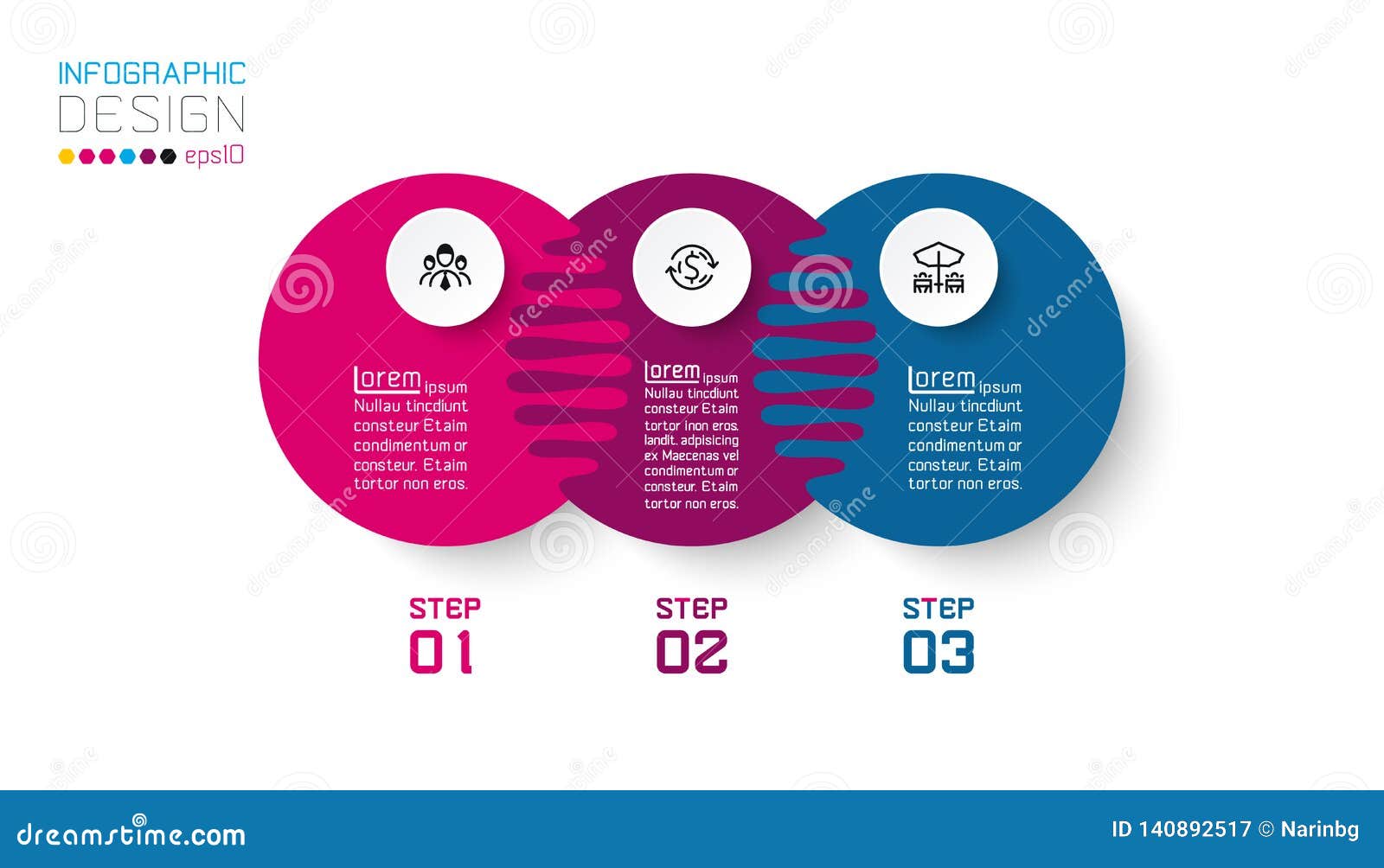 INFOGRAPHIC
DESIGN
eps10

Lorem ipsum
Nullau tincdiunt consteur Etaim condimentum or consteur. Etaim tortor non eros.

Lorem ipsum
Nullau tincdiunt consteur Etaim tortor inon eros. landit. adpisicing ex Maecenas vel condimentum or consteur. Etaim tortor non eros.

Lorem ipsum
Nullau tincdiunt consteur Etaim condimentum or consteur. Etaim tortor non eros.

STEP
01

STEP
02

STEP
03

dreamstime.com

ID 140892517 © Narinbg