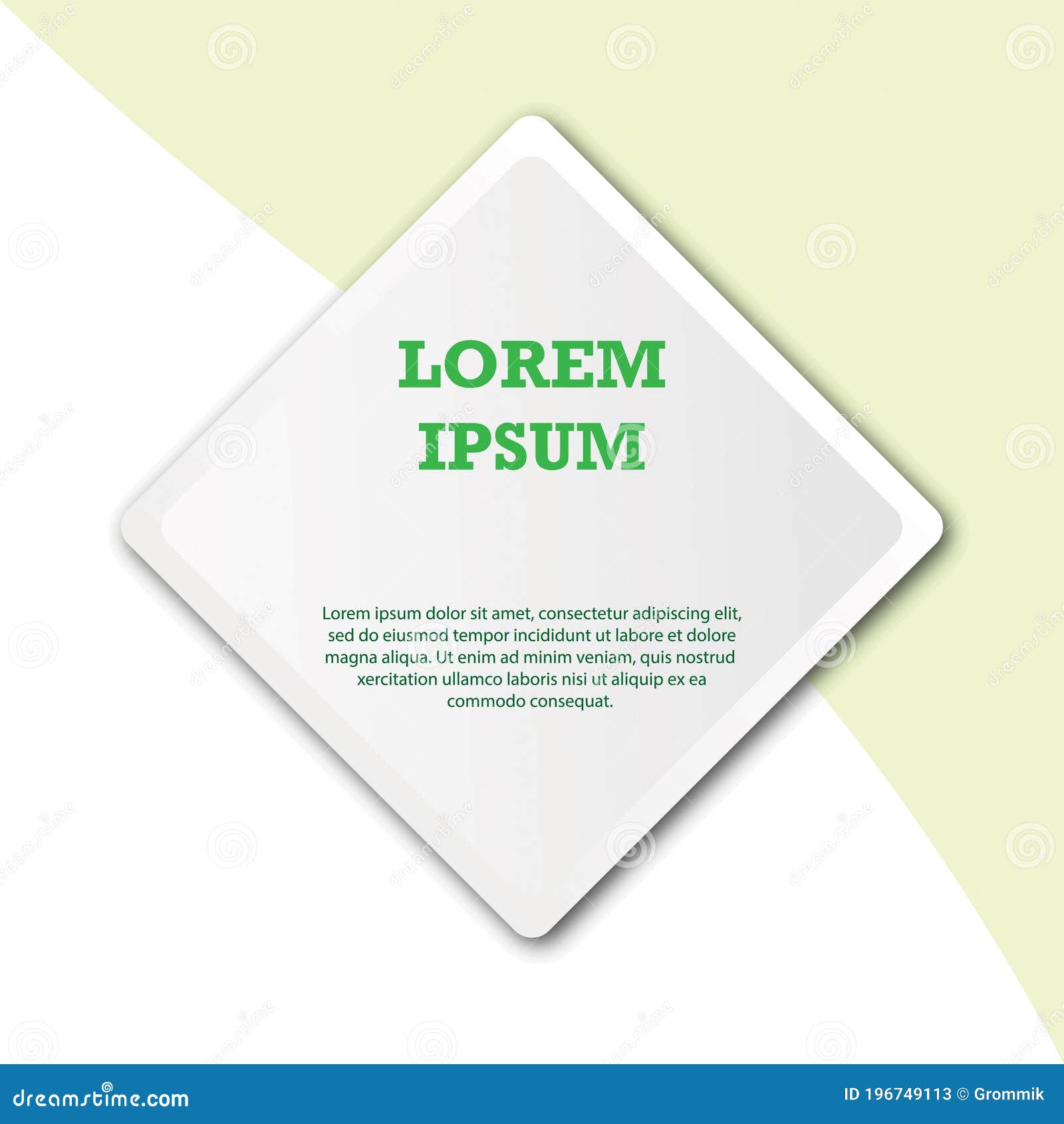 LOREM IPSUM

Lorem ipsum dolor sit amet, consectetur adipiscing elit, sed do eiusmod tempor incididunt ut labore et dolore magna aliqua. Ut enim ad minim veniam, quis nostrud xercitation ullamco laboris nisi ut aliquip ex ea commodo consequat.

dreamstime.com

ID 196749113 © Grommik