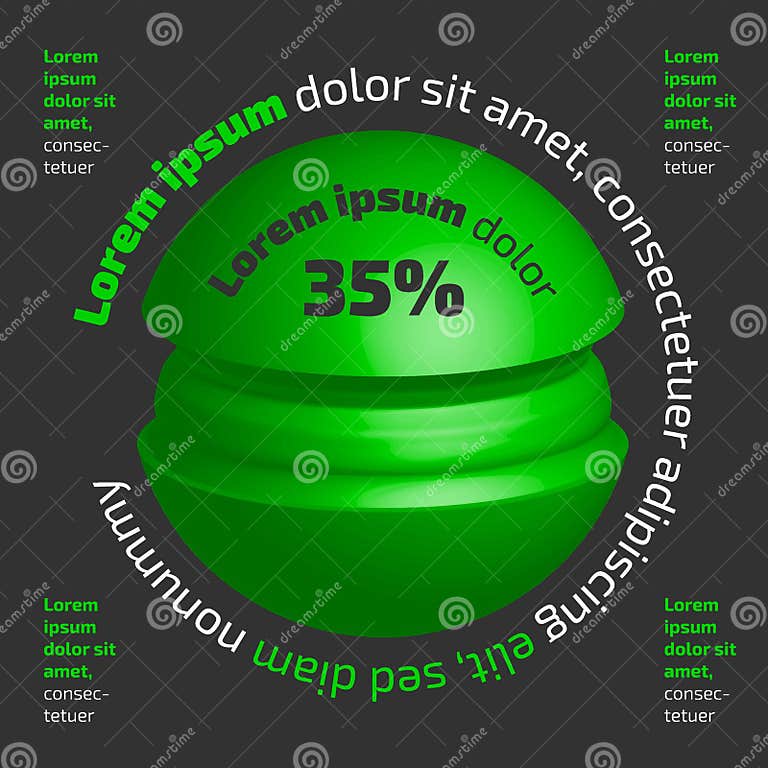 Lorem ipsum dolor sit amet, consectetuer

Lorem ipsum dolor sit amet, consectetuer

Lorem ipsum dolor sit amet, consectetuer adipiscing elit, sed diam nonummy

Lorem ipsum dolor

35%

Lorem ipsum dolor sit amet, consectetuer

Lorem ipsum dolor sit amet, consectetuer

dreamstime