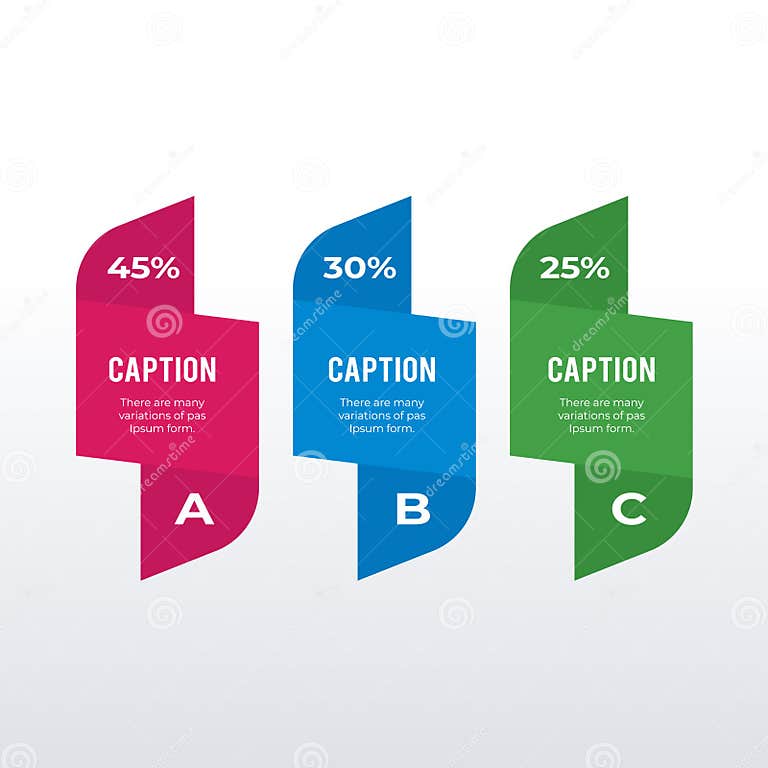 45%

CAPTION

There are many variations of pas Ipsum form.

A

30%

CAPTION

There are many variations of pas Ipsum form.

B

25%

CAPTION

There are many variations of pas Ipsum form.

C

dreamstime