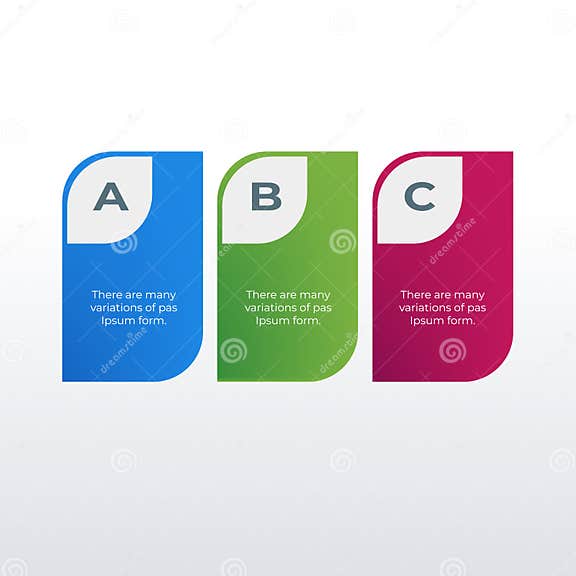 A

There are many variations of pas Ipsum form.

B

There are many variations of pas Ipsum form.

C

There are many variations of pas Ipsum form.

dreamstime