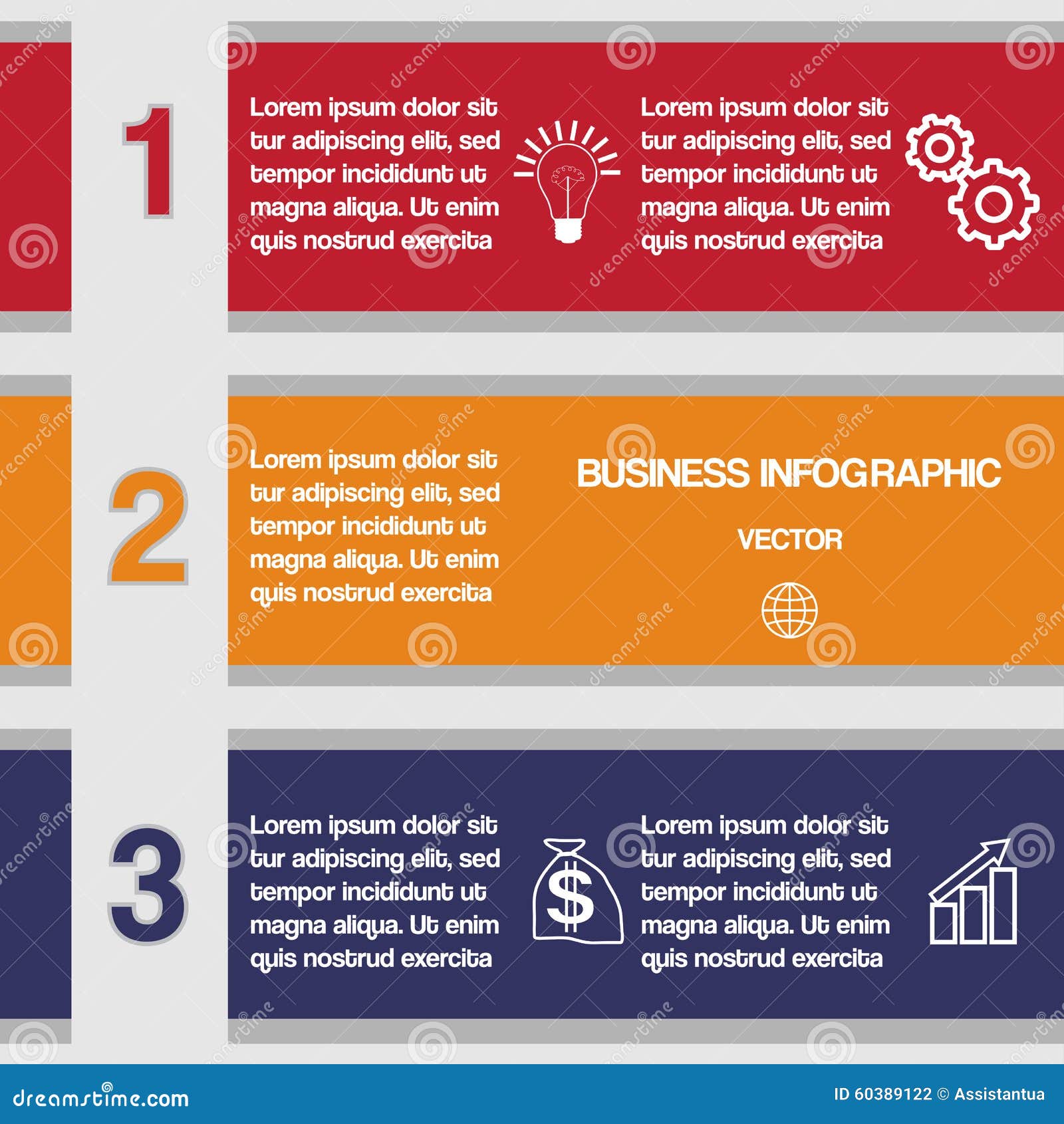 1

Lorem ipsum dolor sit tur adipiscing elit, sed tempor incididunt ut magna aliqua. Ut enim quis nostrud exercita

Lorem ipsum dolor sit tur adipiscing elit, sed tempor incididunt ut magna aliqua. Ut enim quis nostrud exercita

2

Lorem ipsum dolor sit tur adipiscing elit, sed tempor incididunt ut magna aliqua. Ut enim quis nostrud exercita

BUSINESS INFOGRAPHIC

VECTOR

3

Lorem ipsum dolor sit tur adipiscing elit, sed tempor incididunt ut magna aliqua. Ut enim quis nostrud exercita

$

Lorem ipsum dolor sit tur adipiscing elit, sed tempor incididunt ut magna aliqua. Ut enim quis nostrud exercita

dreamstime.com

ID 60389122 © Assistantua