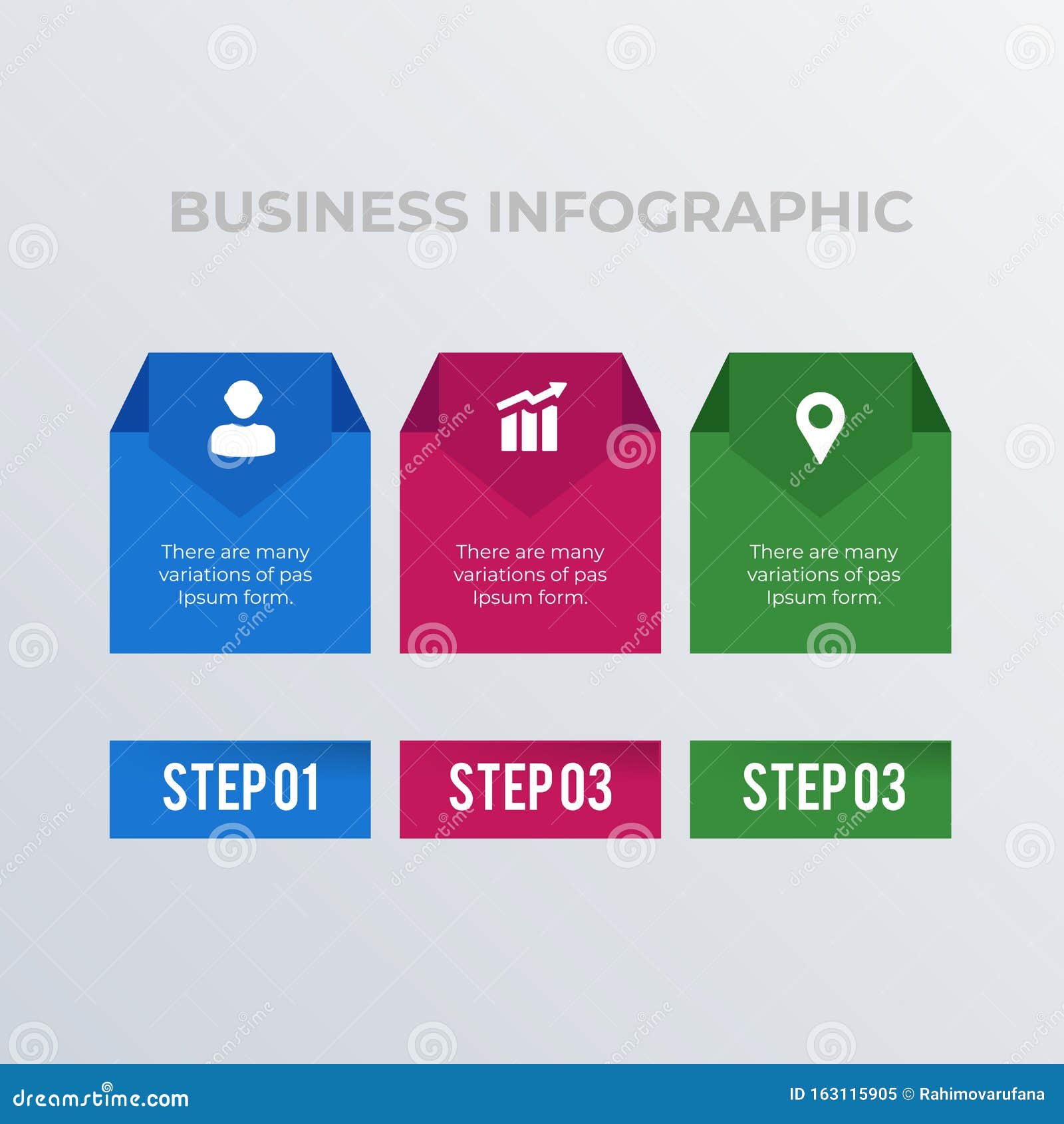 BUSINESS INFOGRAPHIC

There are many variations of pas Ipsum form.

There are many variations of pas Ipsum form.

There are many variations of pas Ipsum form.

STEP 01

STEP 03

STEP 03

dreamstime.com

ID 163115905 © Rahimovarufana