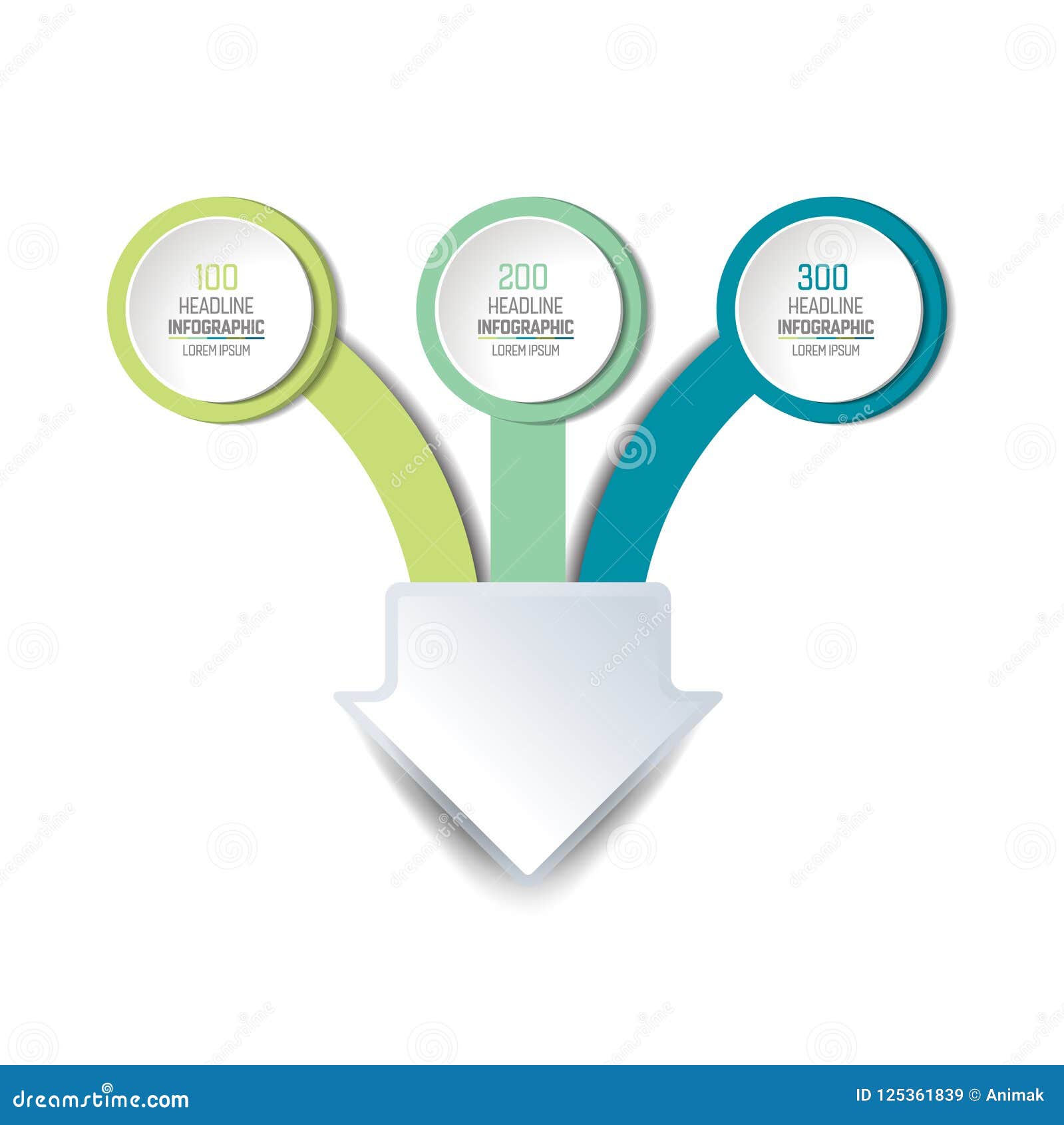 100
HEADLINE
INFOGRAPHIC
LOREM IPSUM

200
HEADLINE
INFOGRAPHIC
LOREM IPSUM

300
HEADLINE
INFOGRAPHIC
LOREM IPSUM

dreamstime.com

ID 125361839 © Animak