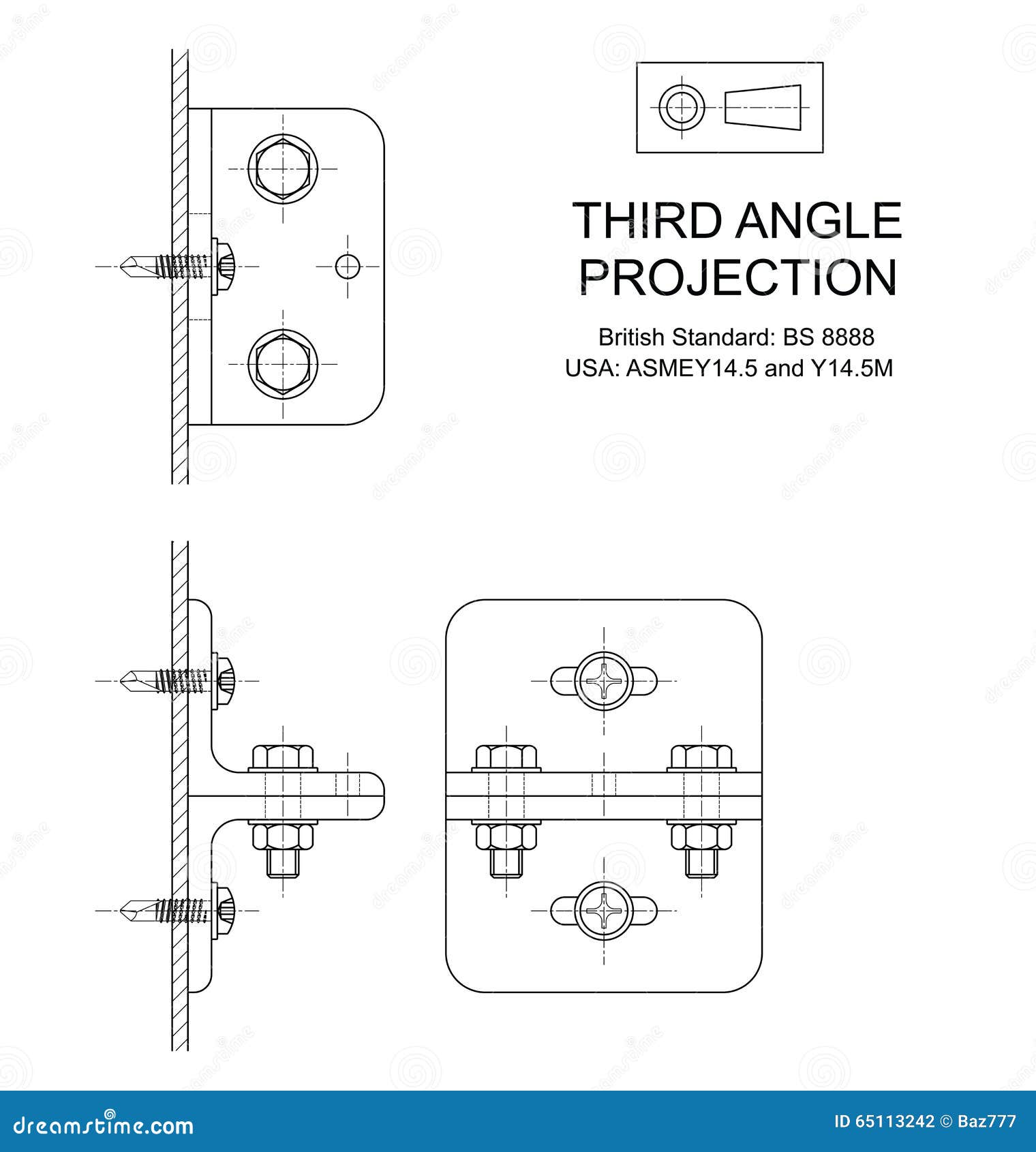 THIRD ANGLE PROJECTION

British Standard: BS 8888
USA: ASMEY14.5 and Y14.5M

dreamstime.com

ID 65113242 © Baz777