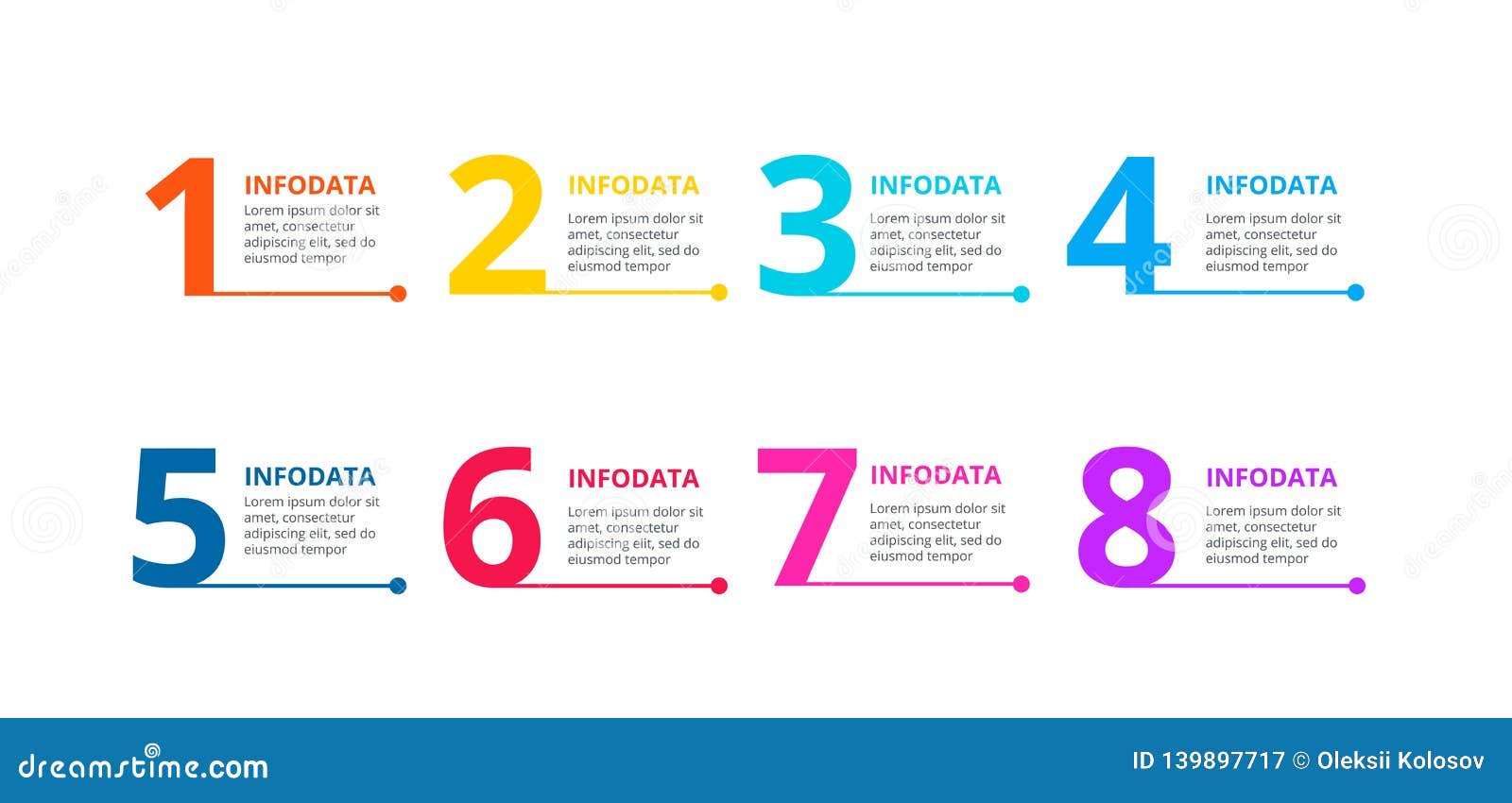 1 INFODATA
Lorem ipsum dolor sit amet, consectetur adipiscing elit, sed do eiusmod tempor

2 INFODATA
Lorem ipsum dolor sit amet, consectetur adipiscing elit, sed do eiusmod tempor

3 INFODATA
Lorem ipsum dolor sit amet, consectetur adipiscing elit, sed do eiusmod tempor

4 INFODATA
Lorem ipsum dolor sit amet, consectetur adipiscing elit, sed do eiusmod tempor

5 INFODATA
Lorem ipsum dolor sit amet, consectetur adipiscing elit, sed do eiusmod tempor

6 INFODATA
Lorem ipsum dolor sit amet, consectetur adipiscing elit, sed do eiusmod tempor

7 INFODATA
Lorem ipsum dolor sit amet, consectetur adipiscing elit, sed do eiusmod tempor

8 INFODATA
Lorem ipsum dolor sit amet, consectetur adipiscing elit, sed do eiusmod tempor

dreamstime.com

ID 139897717 © Oleksii Kolosov