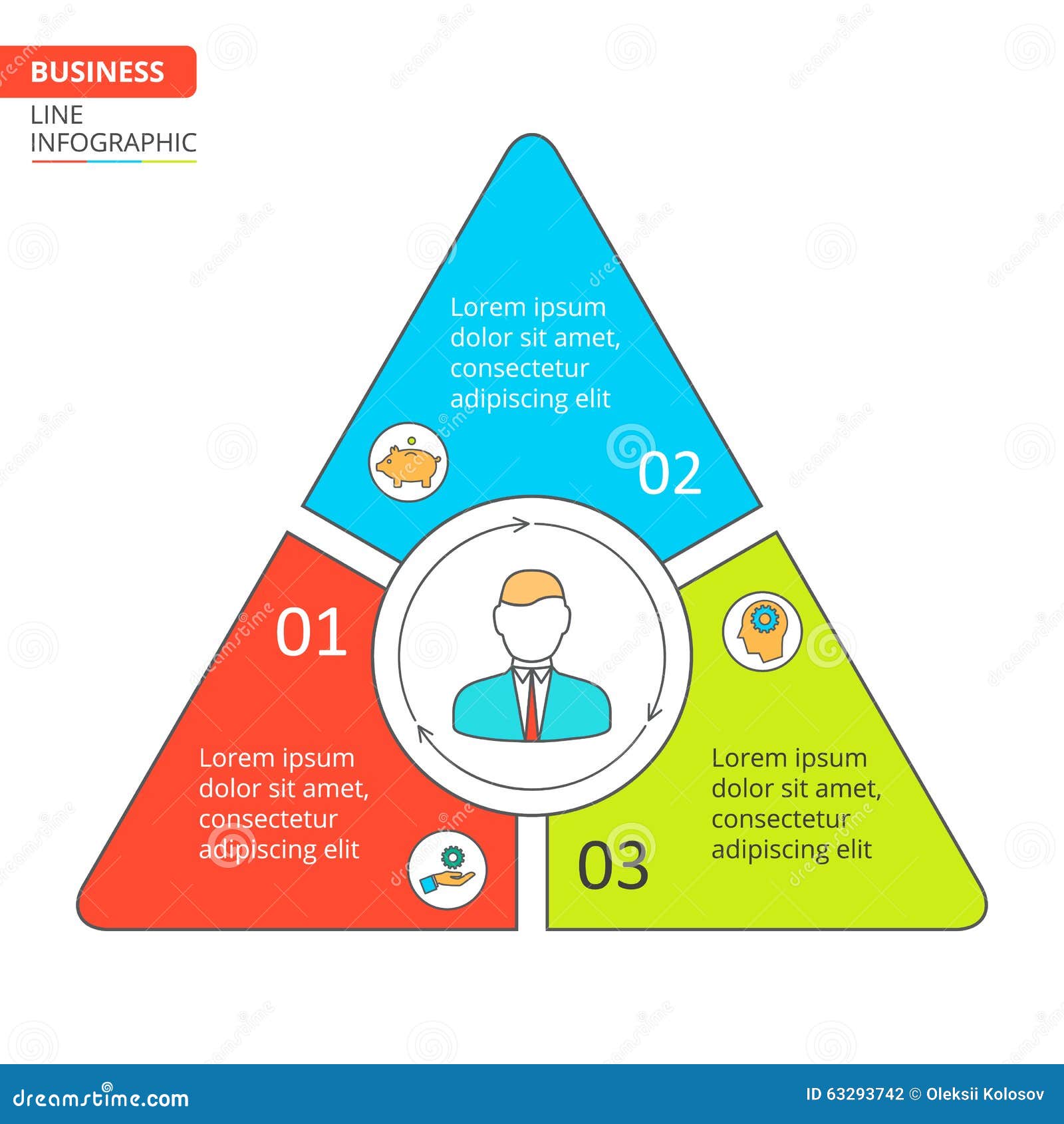 BUSINESS

LINE INFOGRAPHIC

Lorem ipsum dolor sit amet, consectetur adipiscing elit

02

01

Lorem ipsum dolor sit amet, consectetur adipiscing elit

Lorem ipsum dolor sit amet, consectetur adipiscing elit

03

dreamstime.com

ID 63293742 © Oleksii Kolosov