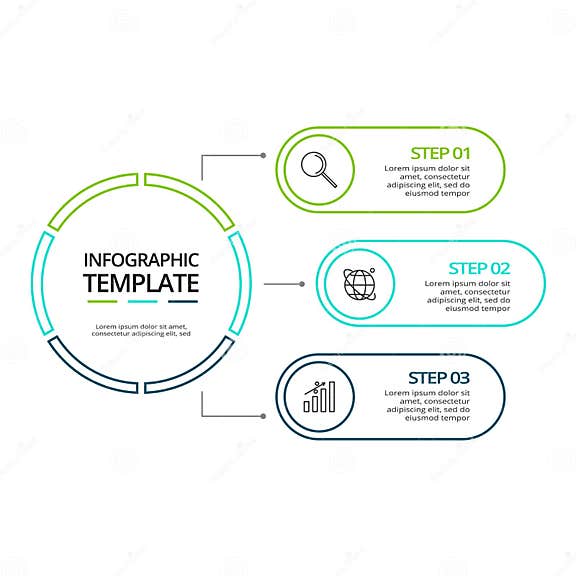 INFOGRAPHIC
TEMPLATE

Lorem ipsum dolor sit amet, consectetur adipiscing elit, sed

STEP 01
Lorem ipsum dolor sit amet, consectetur adipiscing elit, sed do eiusmod tempor

STEP 02
Lorem ipsum dolor sit amet, consectetur adipiscing elit, sed do eiusmod tempor

STEP 03
Lorem ipsum dolor sit amet, consectetur adipiscing elit, sed do eiusmod tempor