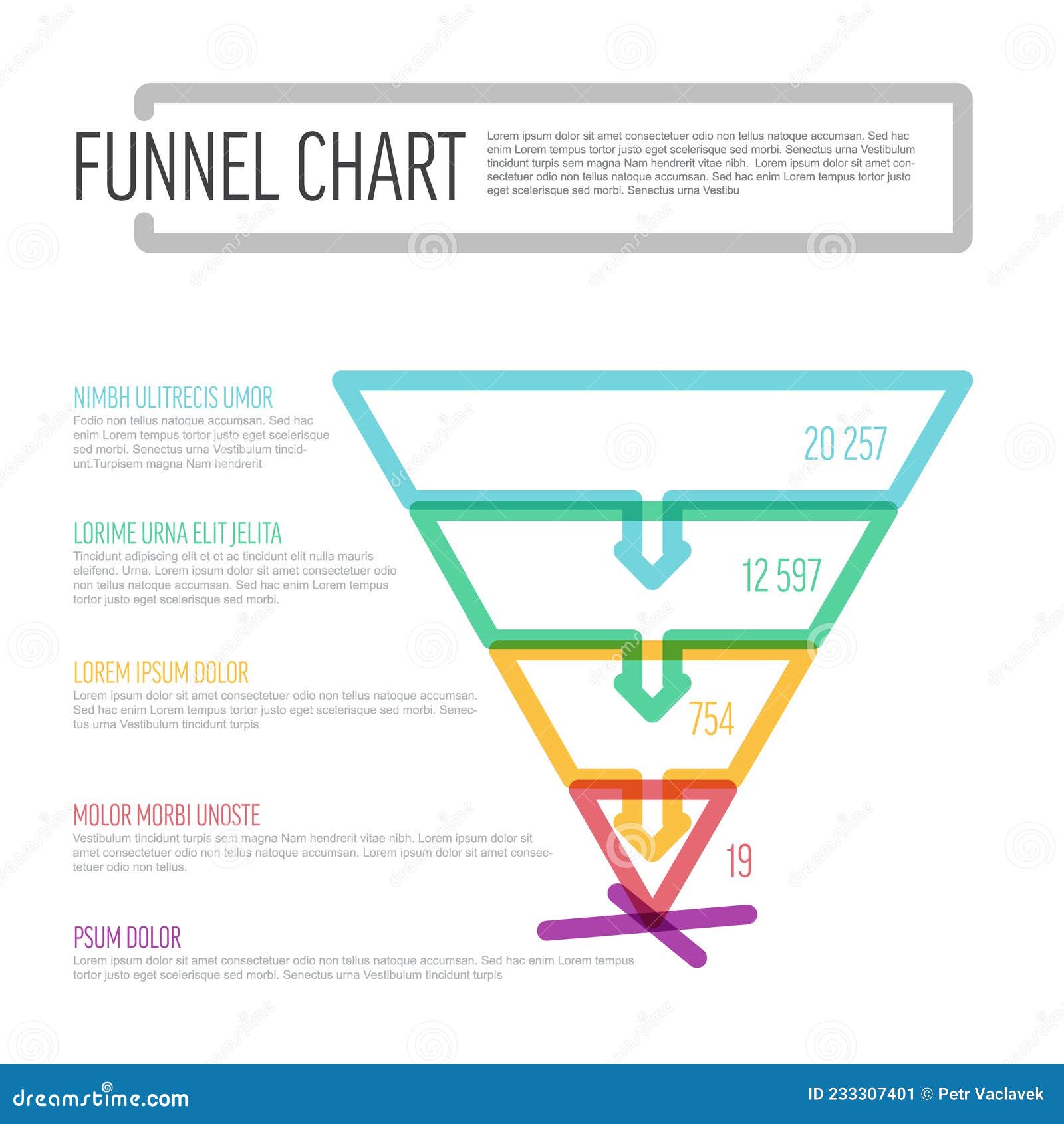 FUNNEL CHART

Lorem ipsum dolor sit amet consectetuer odio non tellus natoque accumsan. Sed hac enim Lorem tempus tortor justo eget scelerisque sed morbi. Senectus urna Vestibulum tincidunt turpis sem magna Nam hendrerit vitae nibh. Lorem ipsum dolor sit amet consectetuer odio non tellus natoque accumsan. Sed hac enim Lorem tempus tortor justo eget scelerisque sed morbi. Senectus urna Vestibu

NIMBH ULITRECIS UMOR
Fodio non tellus natoque accumsan. Sed hac enim Lorem tempus tortor justo eget scelerisque sed morbi. Senectus urna Vestibulum tincidunt.Turpisem magna Nam hendrerit

20 257

LORIME URNA ELIT JELITA
Tincidunt adipiscing elit et et ac tincidunt elit nulla mauris eleifend. Urna. Lorem ipsum dolor sit amet consectetuer odio non tellus natoque accumsan. Sed hac enim Lorem tempus tortor justo eget scelerisque sed morbi.

12 597

LOREM IPSUM DOLOR
Lorem ipsum dolor sit amet consectetuer odio non tellus natoque accumsan. Sed hac enim Lorem tempus tortor justo eget scelerisque sed morbi. Senectus urna Vestibulum tincidunt turpis

754

MOLOR MORBI UNOSTE
Vestibulum tincidunt turpis sem magna Nam hendrerit vitae nibh. Lorem ipsum dolor sit amet consectetuer odio non tellus natoque accumsan. Lorem ipsum dolor sit amet consectetuer odio non tellus.

19

PSUM DOLOR
Lorem ipsum dolor sit amet consectetuer odio non tellus natoque accumsan. Sed hac enim Lorem tempus tortor justo eget scelerisque sed morbi. Senectus urna Vestibulum tincidunt turpis

dreamstime.com
ID 233307401 © Petr Vaclavek