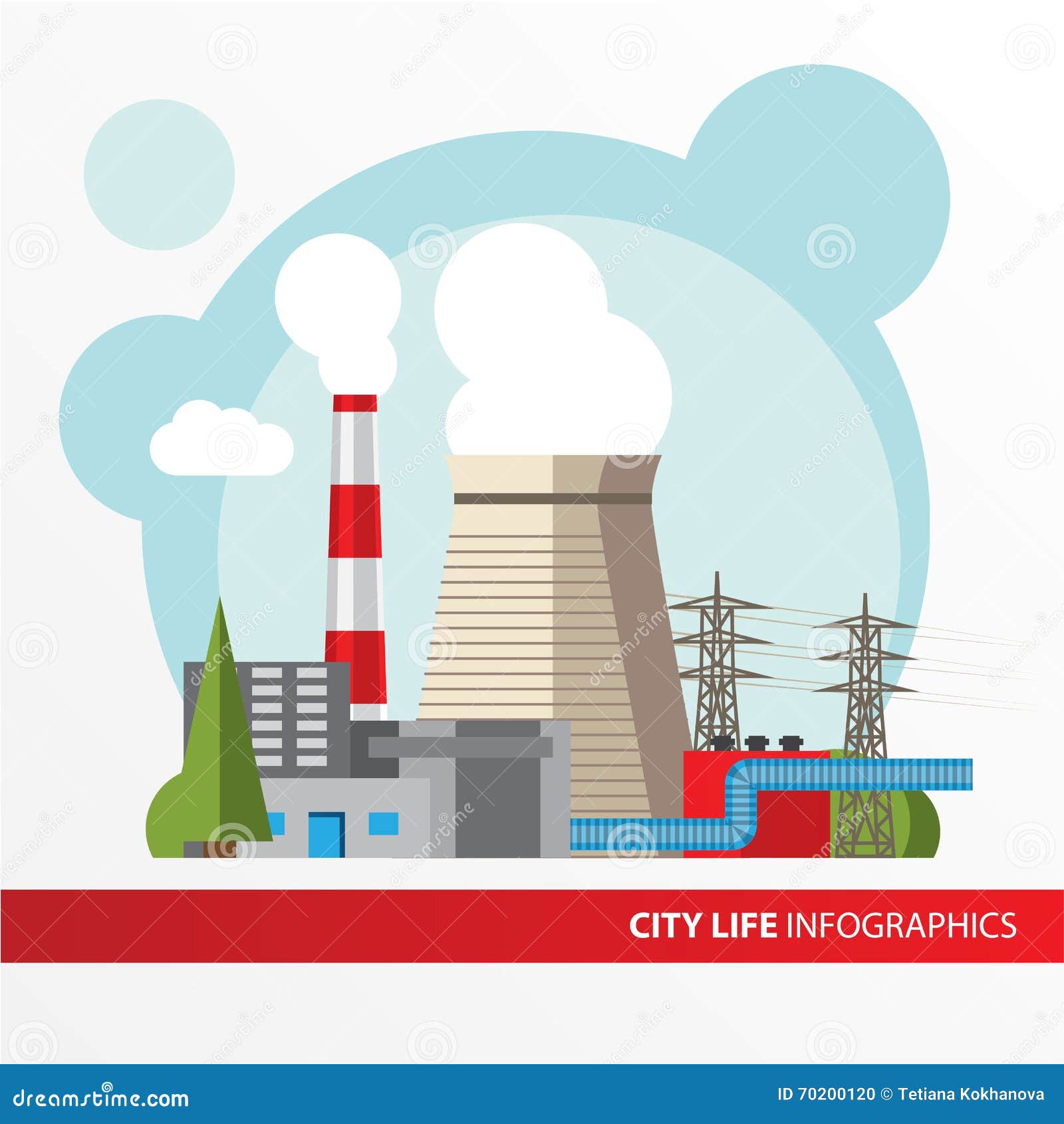 CITY LIFE INFOGRAPHICS

dreamstime.com

ID 70200120 © Tetiana Kokhanova