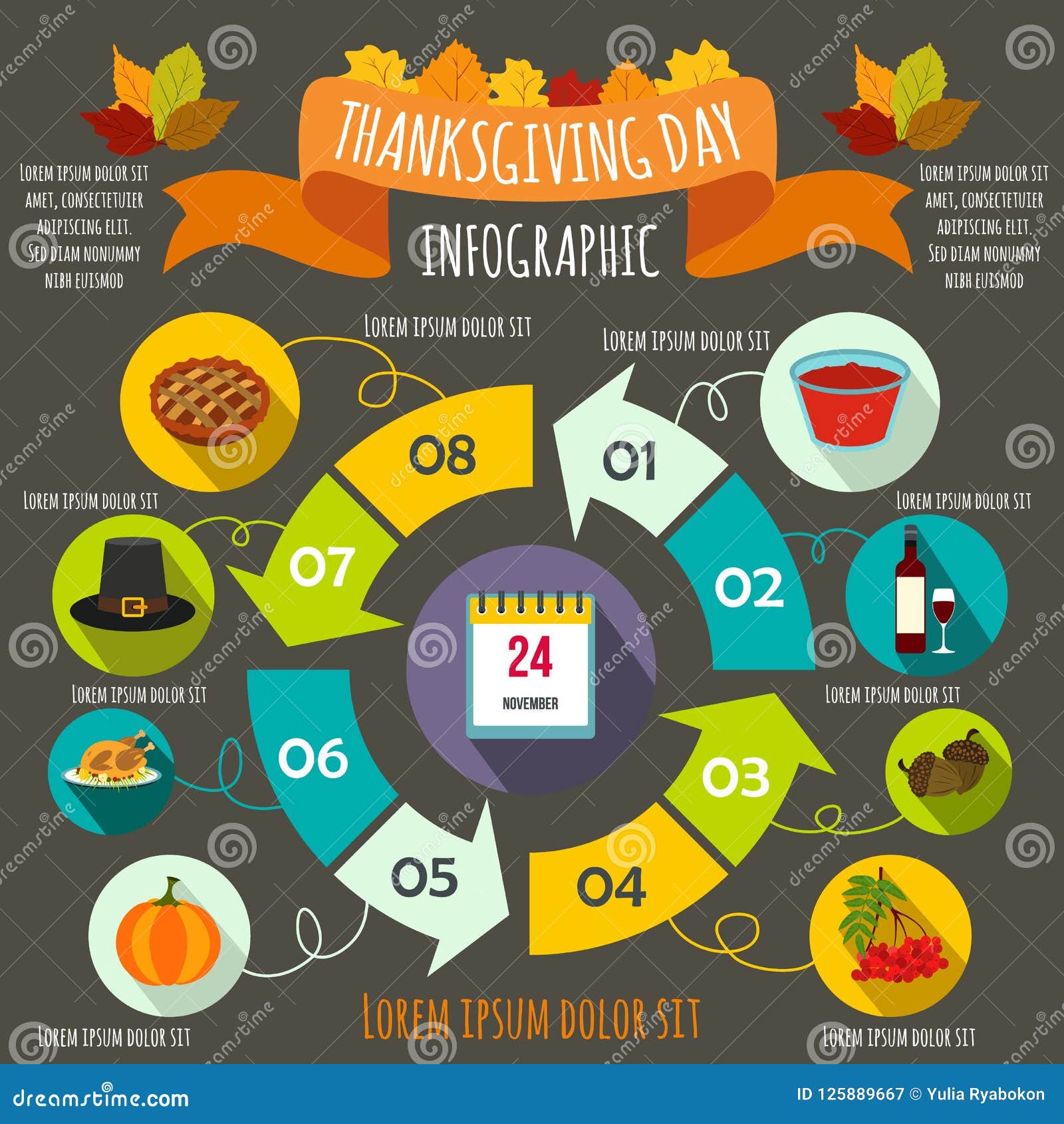 THANKSGIVING DAY

INFOGRAPHIC

LOREM IPSUM DOLOR SIT AMET, CONSECTETUIER ADIPISCING ELIT. SED DIAM NONUMMY NIBH EUISMOD

LOREM IPSUM DOLOR SIT AMET, CONSECTETUIER ADIPISCING ELIT. SED DIAM NONUMMY NIBH EUISMOD

LOREM IPSUM DOLOR SIT

LOREM IPSUM DOLOR SIT

08

01

LOREM IPSUM DOLOR SIT

LOREM IPSUM DOLOR SIT

07

02

24
NOVEMBER

LOREM IPSUM DOLOR SIT

LOREM IPSUM DOLOR SIT

06

03

05

04

LOREM IPSUM DOLOR SIT

LOREM IPSUM DOLOR SIT

LOREM IPSUM DOLOR SIT

dreamstime.com

ID 125889667 © Yulia Ryabokon