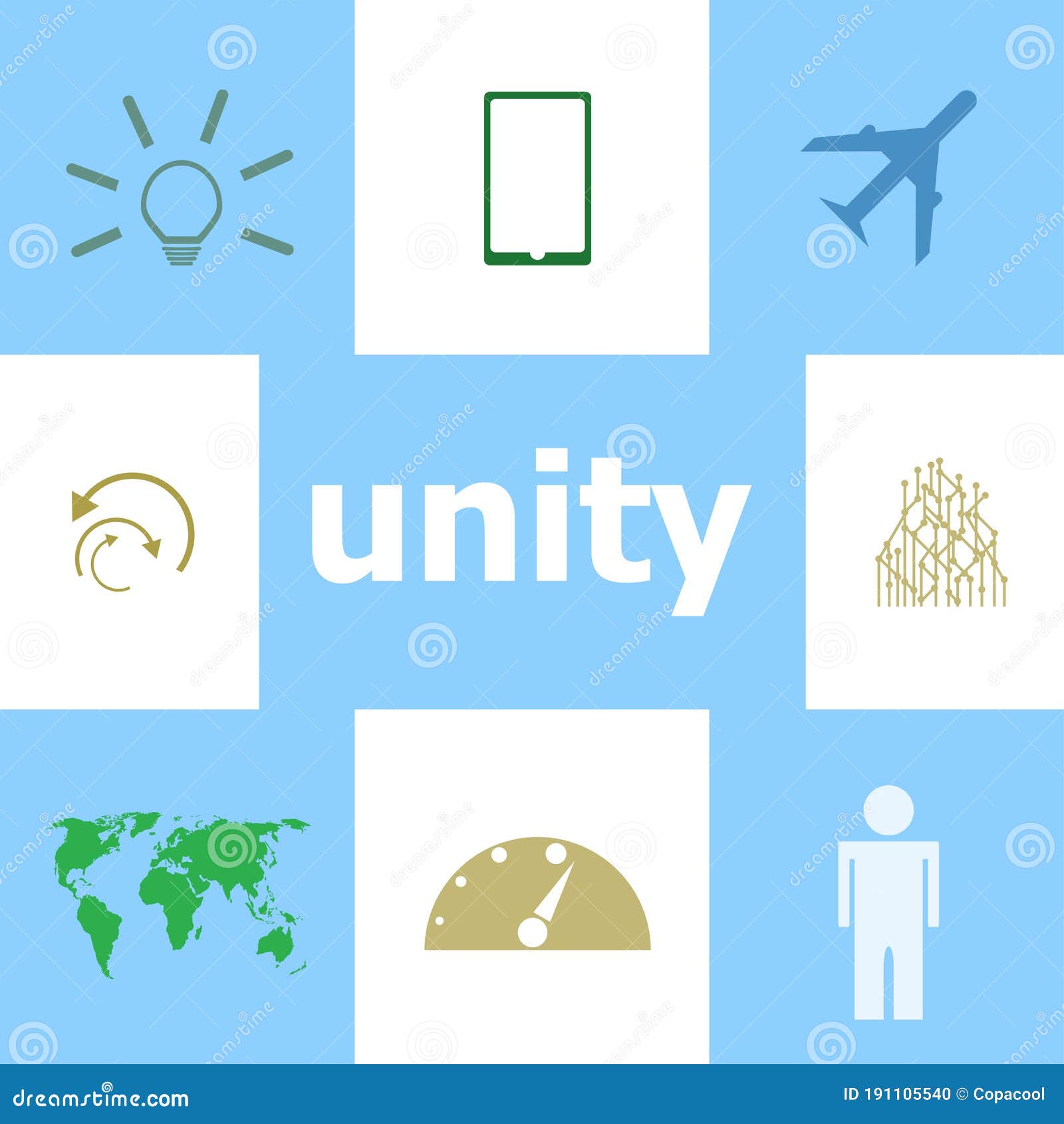 unity

dreamstime.com

ID 191105540 © Copacool