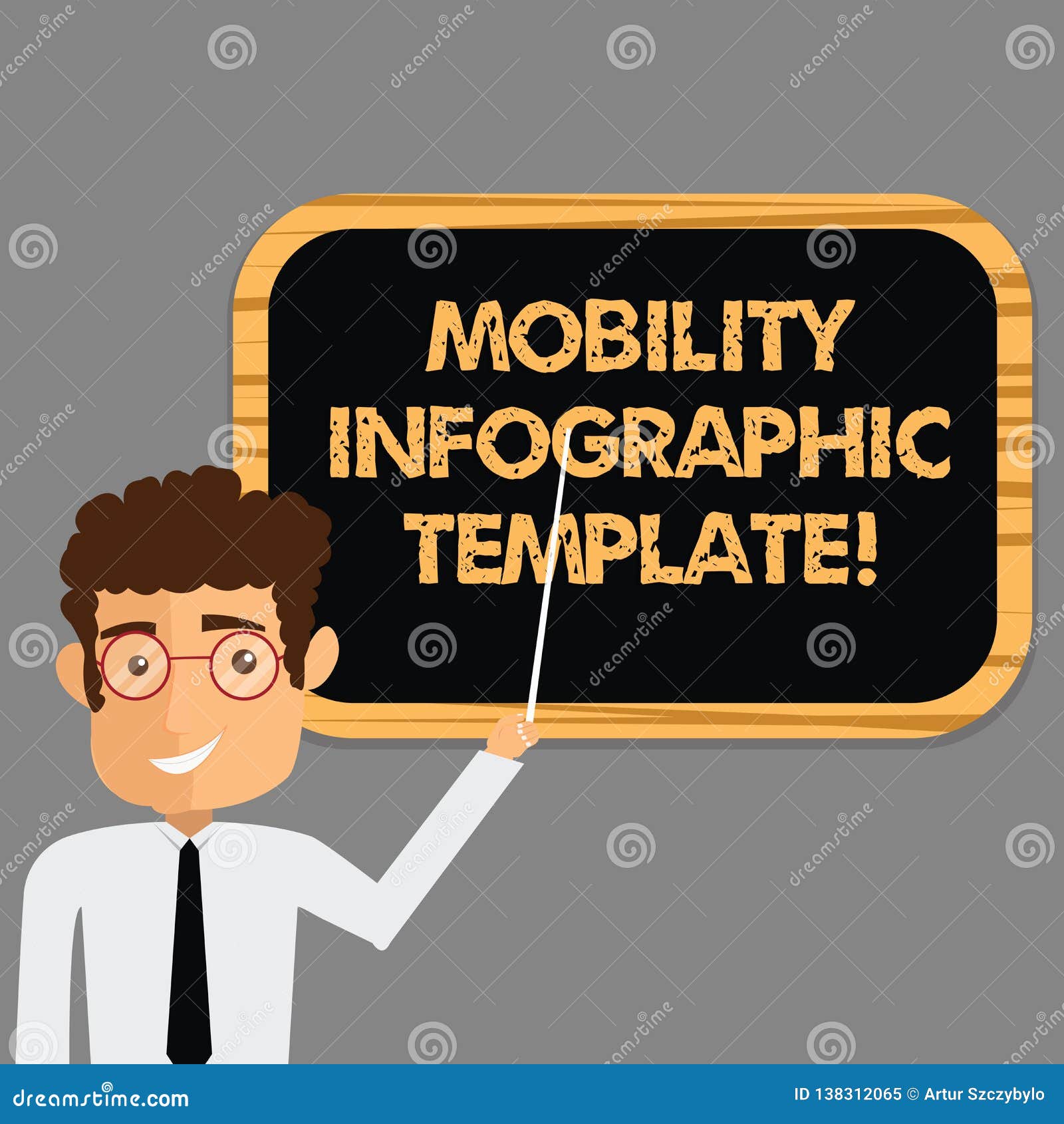 MOBILITY INFOGRAPHIC TEMPLATE!

dreamstime

dreamstime.com

ID 138312065 © Artur Szczybylo