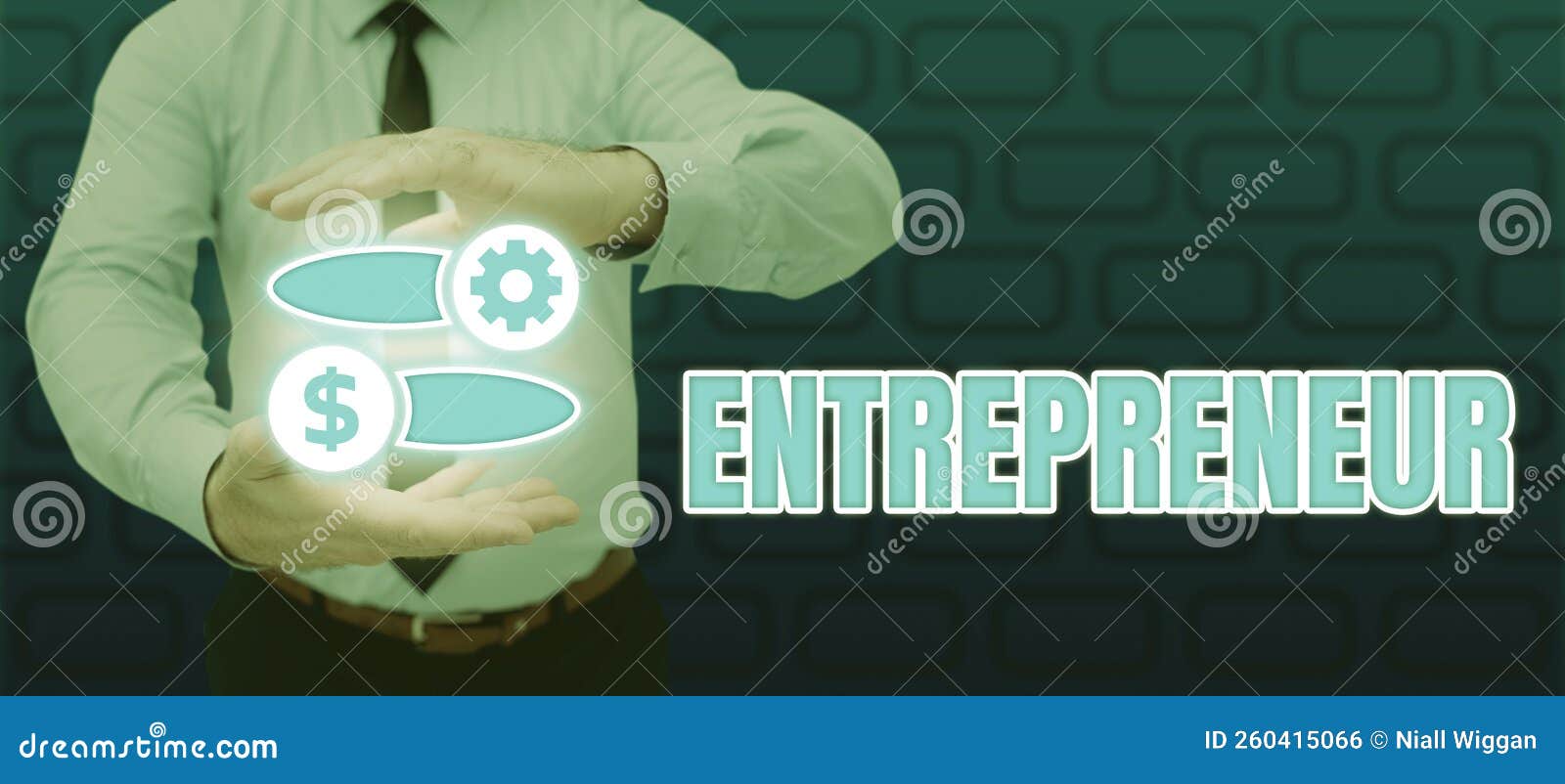 $

ENTREPRENEUR

dreamstime

dreamstime.com

ID 260415066 © Niall Wiggan