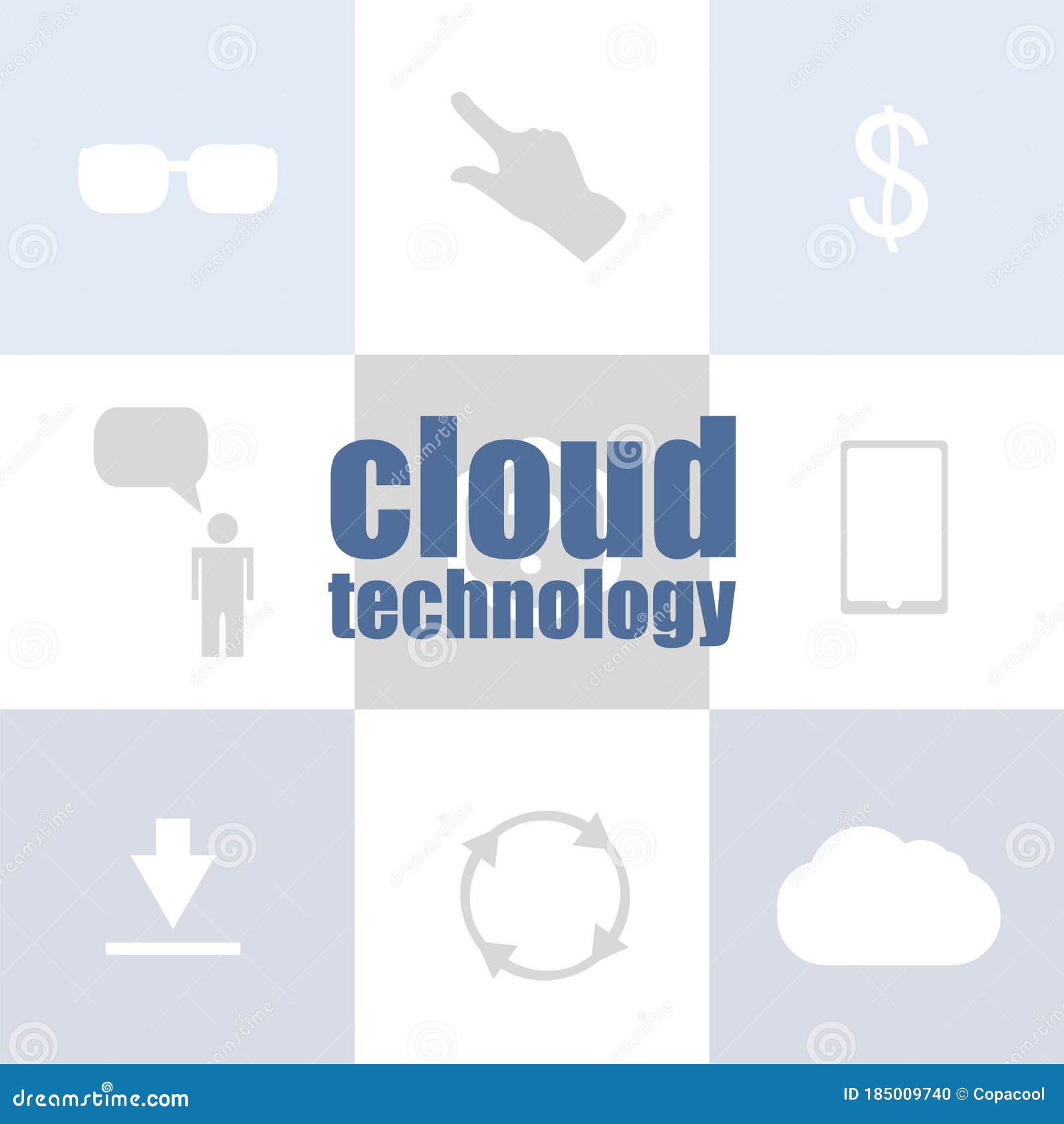 $

cloud
technology

dreamstime.com

ID 185009740 © Copacool