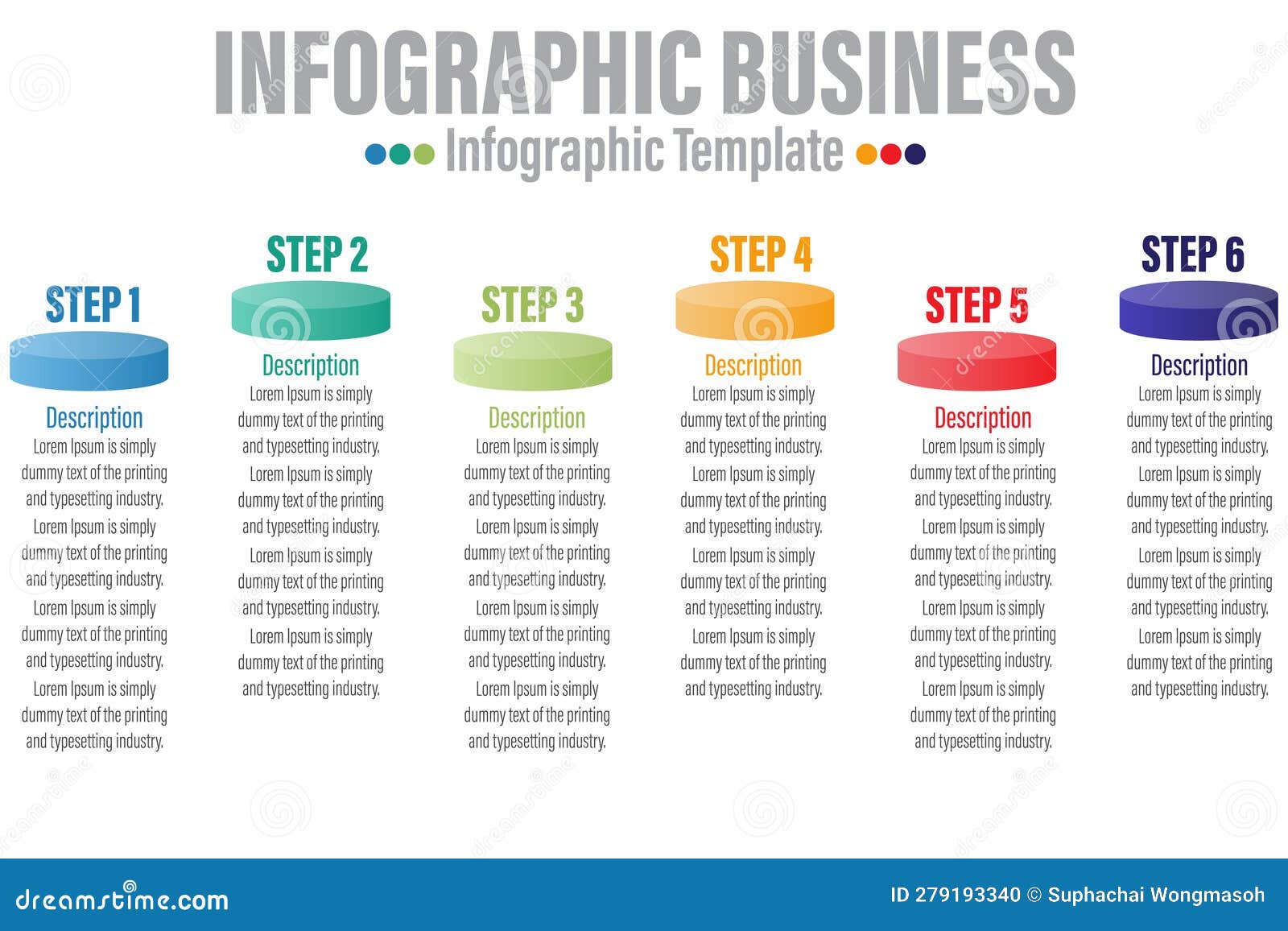 INFOGRAPHIC BUSINESS

Infographic Template

STEP 1

Description

Lorem Ipsum is simply dummy text of the printing and typesetting industry.

Lorem Ipsum is simply dummy text of the printing and typesetting industry.

Lorem Ipsum is simply dummy text of the printing and typesetting industry.

Lorem Ipsum is simply dummy text of the printing and typesetting industry.

STEP 2

Description

Lorem Ipsum is simply dummy text of the printing and typesetting industry.

Lorem Ipsum is simply dummy text of the printing and typesetting industry.

Lorem Ipsum is simply dummy text of the printing and typesetting industry.

Lorem Ipsum is simply dummy text of the printing and typesetting industry.

STEP 3

Description

Lorem Ipsum is simply dummy text of the printing and typesetting industry.

Lorem Ipsum is simply dummy text of the printing and typesetting industry.

Lorem Ipsum is simply dummy text of the printing and typesetting industry.

Lorem Ipsum is simply dummy text of the printing and typesetting industry.

STEP 4

Description

Lorem Ipsum is simply dummy text of the printing and typesetting industry.

Lorem Ipsum is simply dummy text of the printing and typesetting industry.

Lorem Ipsum is simply dummy text of the printing and typesetting industry.

Lorem Ipsum is simply dummy text of the printing and typesetting industry.

STEP 5

Description

Lorem Ipsum is simply dummy text of the printing and typesetting industry.

Lorem Ipsum is simply dummy text of the printing and typesetting industry.

Lorem Ipsum is simply dummy text of the printing and typesetting industry.

Lorem Ipsum is simply dummy text of the printing and typesetting industry.

STEP 6

Description

Lorem Ipsum is simply dummy text of the printing and typesetting industry.

Lorem Ipsum is simply dummy text of the printing and typesetting industry.

Lorem Ipsum is simply dummy text of the printing and typesetting industry.

Lorem Ipsum is simply dummy text of the printing and typesetting industry.

dreamstime.com

ID 279193340 © Suphachai Wongmasoh