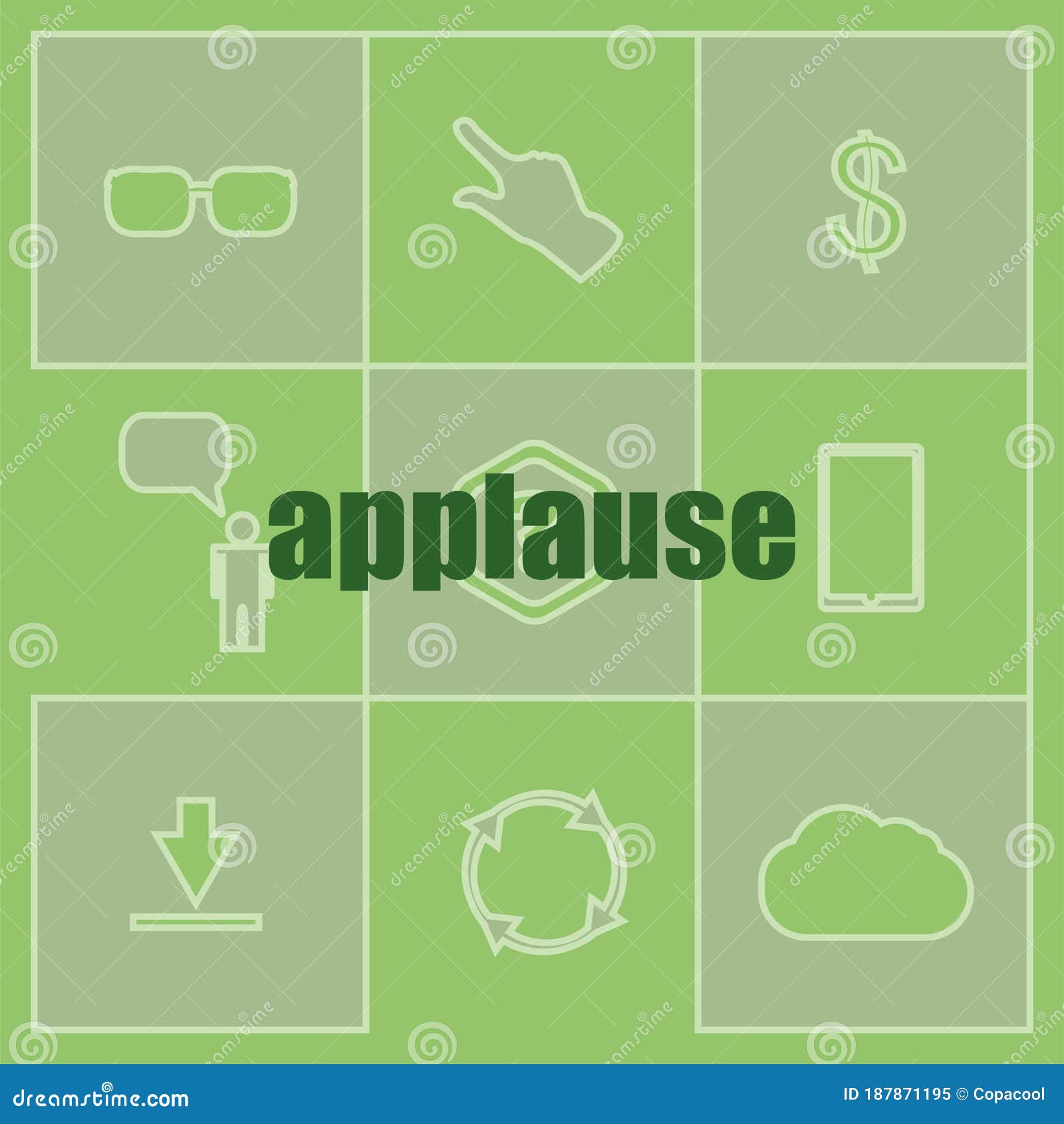 $

applause

dreamstime.com

ID 187871195 © Copacool