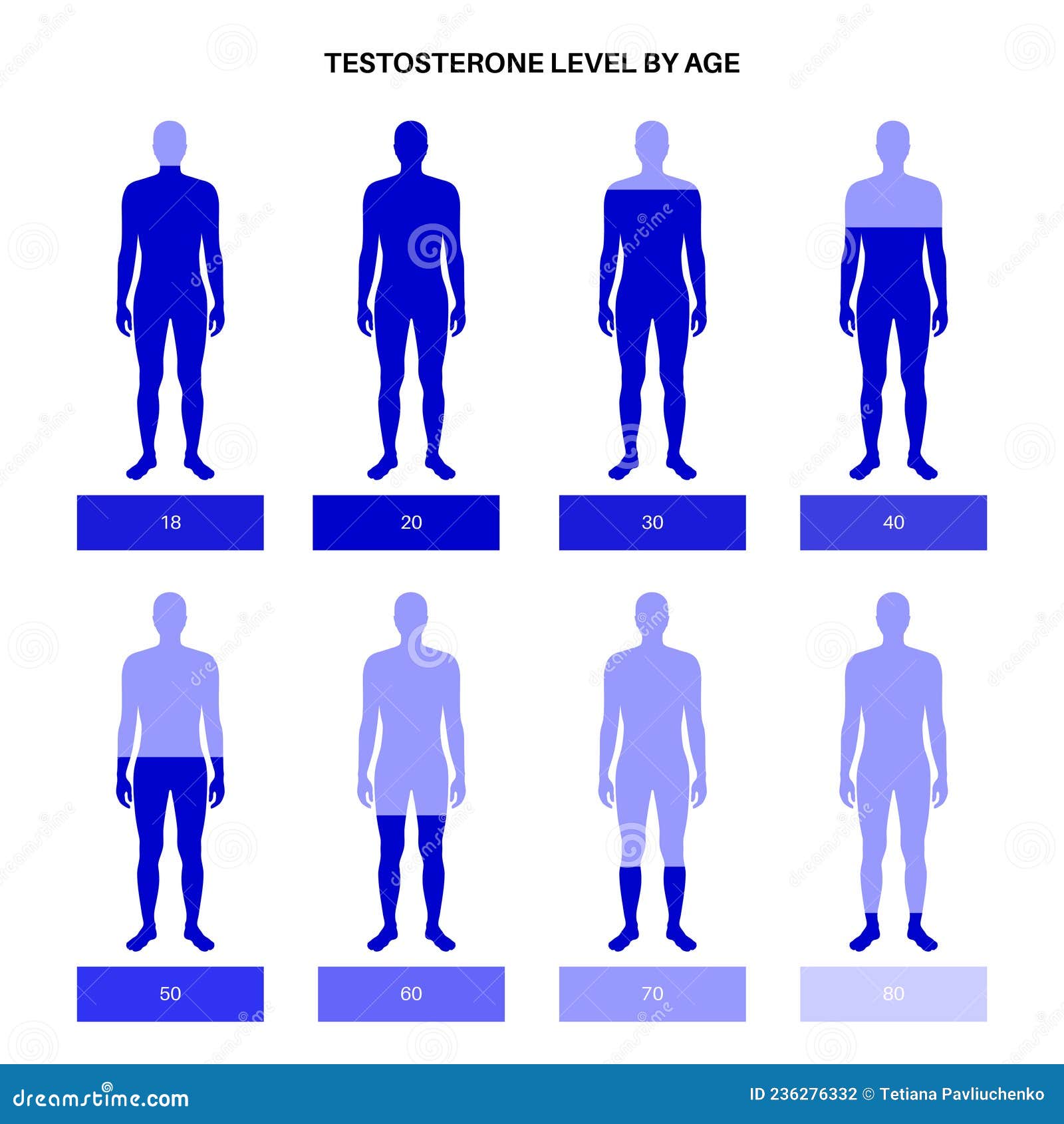 TESTOSTERONE LEVEL BY AGE

18

20

30

40

50

60

70

80

dreamstime.com

ID 236276332 © Tetiana Pavliuchenko