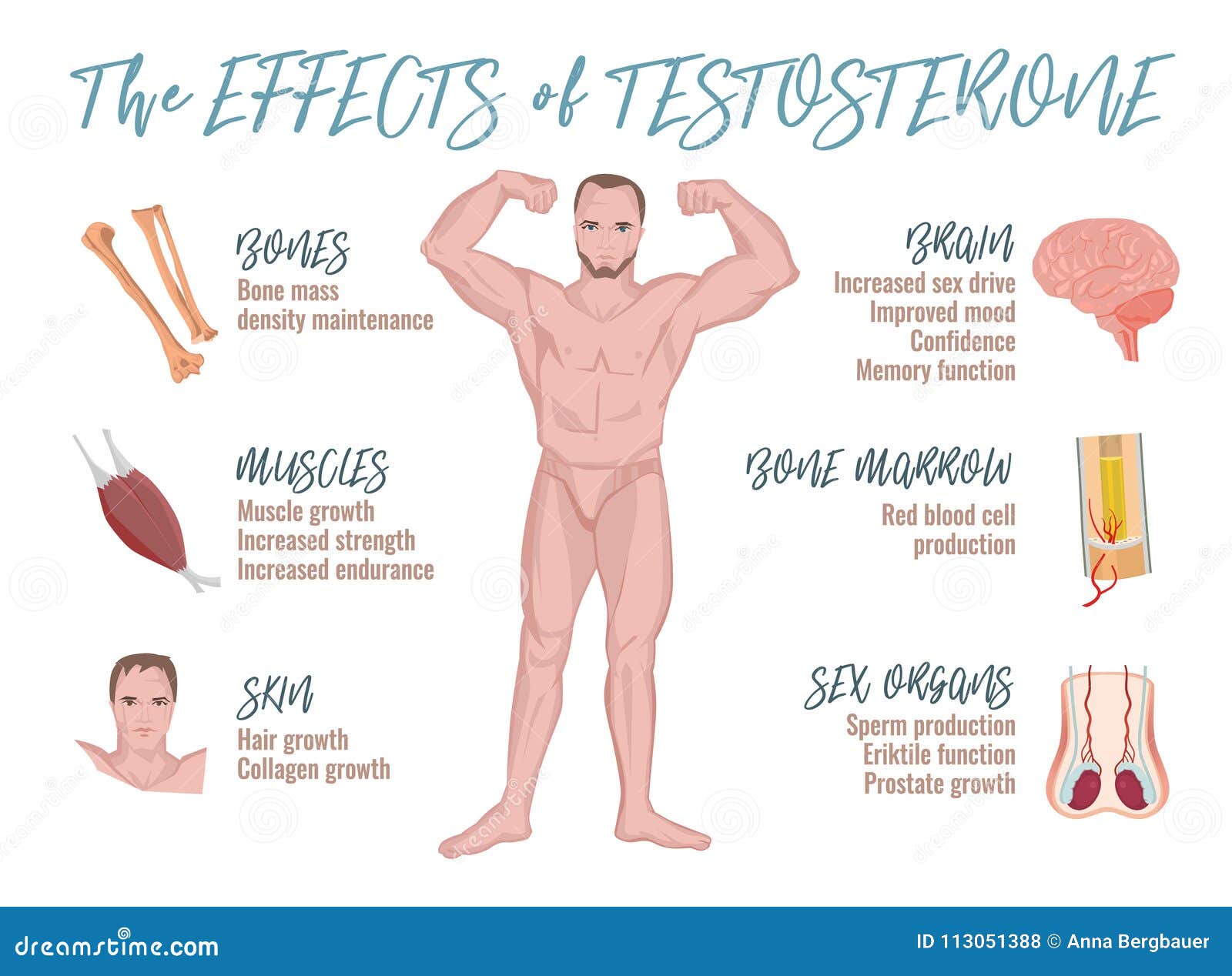 The EFFECTS of TESTOSTERONE

BONES
Bone mass
density maintenance

MUSCLES
Muscle growth
Increased strength
Increased endurance

SKIN
Hair growth
Collagen growth

BRAIN
Increased sex drive
Improved mood
Confidence
Memory function

BONE MARROW
Red blood cell
production

SEX ORGANS
Sperm production
Eriktile function
Prostate growth

dreamstime.com
ID 113051388 © Anna Bergbauer