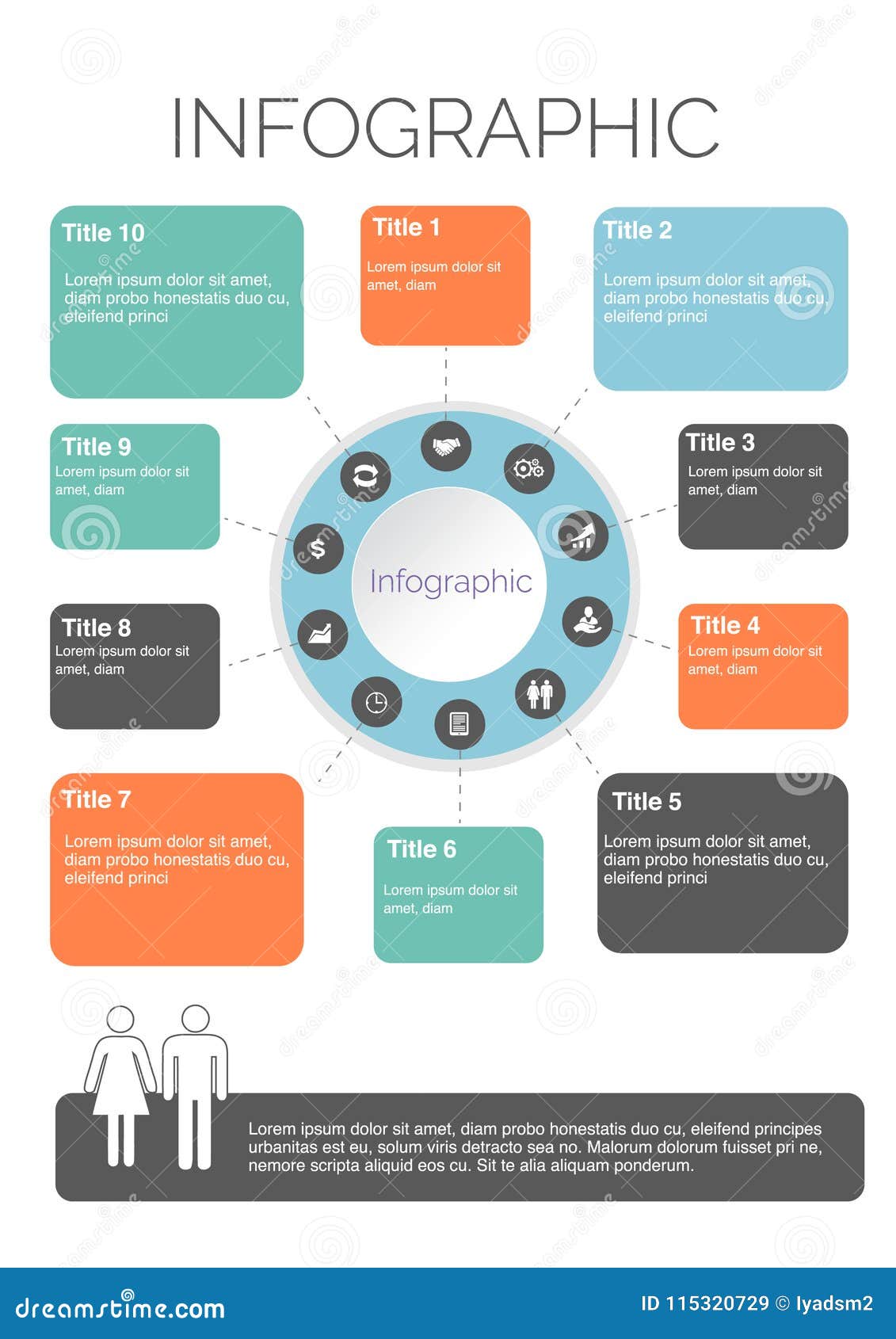 INFOGRAPHIC

Title 10
Lorem ipsum dolor sit amet, diam probo honestatis duo cu, eleifend princi

Title 1
Lorem ipsum dolor sit amet, diam

Title 2
Lorem ipsum dolor sit amet, diam probo honestatis duo cu, eleifend princi

Title 9
Lorem ipsum dolor sit amet, diam

Title 3
Lorem ipsum dolor sit amet, diam

Infographic

Title 8
Lorem ipsum dolor sit amet, diam

Title 4
Lorem ipsum dolor sit amet, diam

Title 7
Lorem ipsum dolor sit amet, diam probo honestatis duo cu, eleifend princi

Title 6
Lorem ipsum dolor sit amet, diam

Title 5
Lorem ipsum dolor sit amet, diam probo honestatis duo cu, eleifend princi

Lorem ipsum dolor sit amet, diam probo honestatis duo cu, eleifend principes urbanitas est eu, solum viris detracto sea no. Malorum dolorum fuisset pri ne, nemore scripta aliquid eos cu. Sit te alia aliquam ponderum.

dreamstime.com
ID 115320729 © Iyadsm2