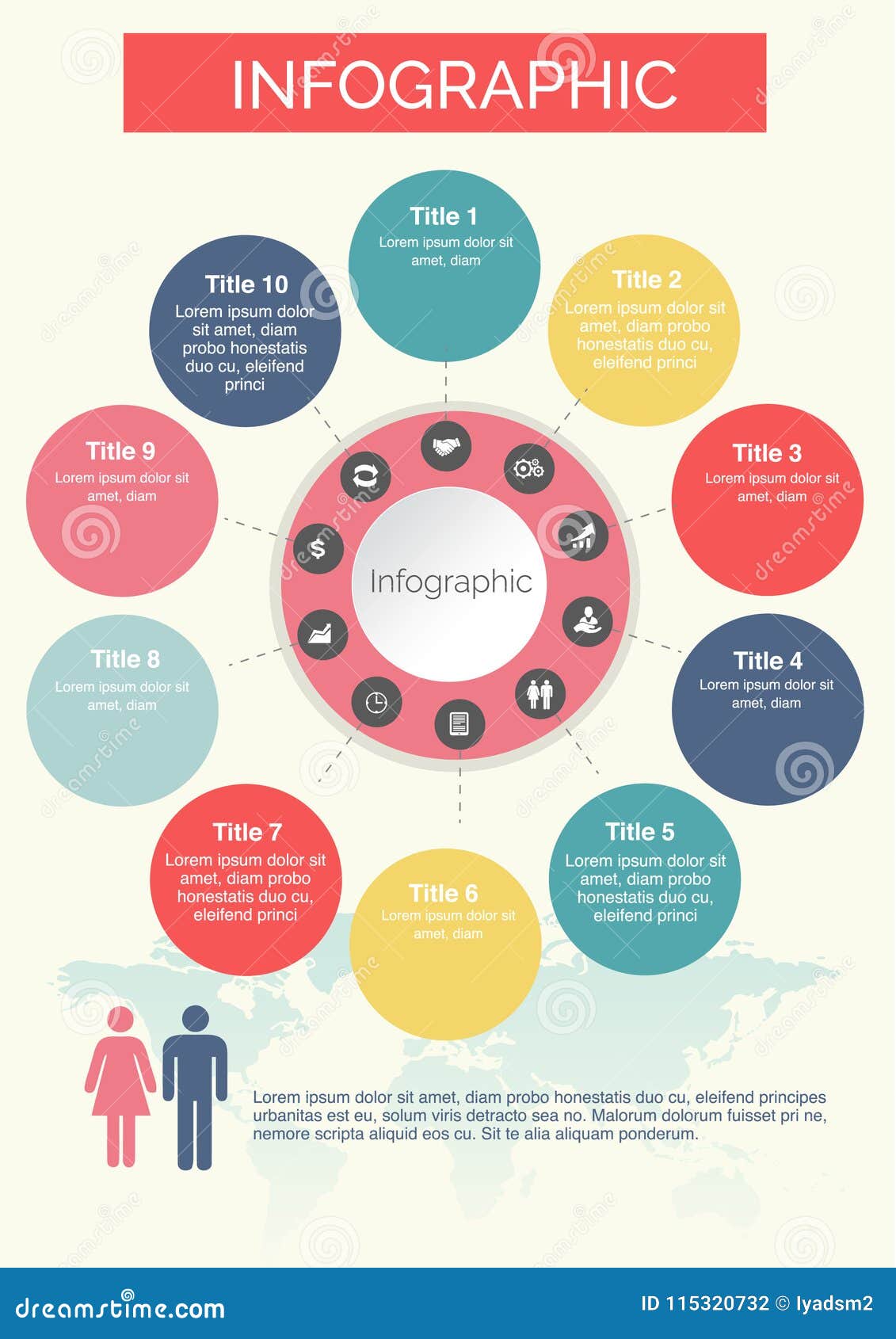 INFOGRAPHIC

Title 1
Lorem ipsum dolor sit amet, diam

Title 2
Lorem ipsum dolor sit amet, diam probo honestatis duo cu, eleifend princi

Title 3
Lorem ipsum dolor sit amet, diam

Title 4
Lorem ipsum dolor sit amet, diam

Title 5
Lorem ipsum dolor sit amet, diam probo honestatis duo cu, eleifend princi

Title 6
Lorem ipsum dolor sit amet, diam

Title 7
Lorem ipsum dolor sit amet, diam probo honestatis duo cu, eleifend princi

Title 8
Lorem ipsum dolor sit amet, diam

Title 9
Lorem ipsum dolor sit amet, diam

Title 10
Lorem ipsum dolor sit amet, diam probo honestatis duo cu, eleifend princi

Infographic

Lorem ipsum dolor sit amet, diam probo honestatis duo cu, eleifend principes urbanitas est eu, solum viris detracto sea no. Malorum dolorum fuisset pri ne, nemore scripta aliquid eos cu. Sit te alia aliquam ponderum.

dreamstime.com
ID 115320732 © Iyadsm2